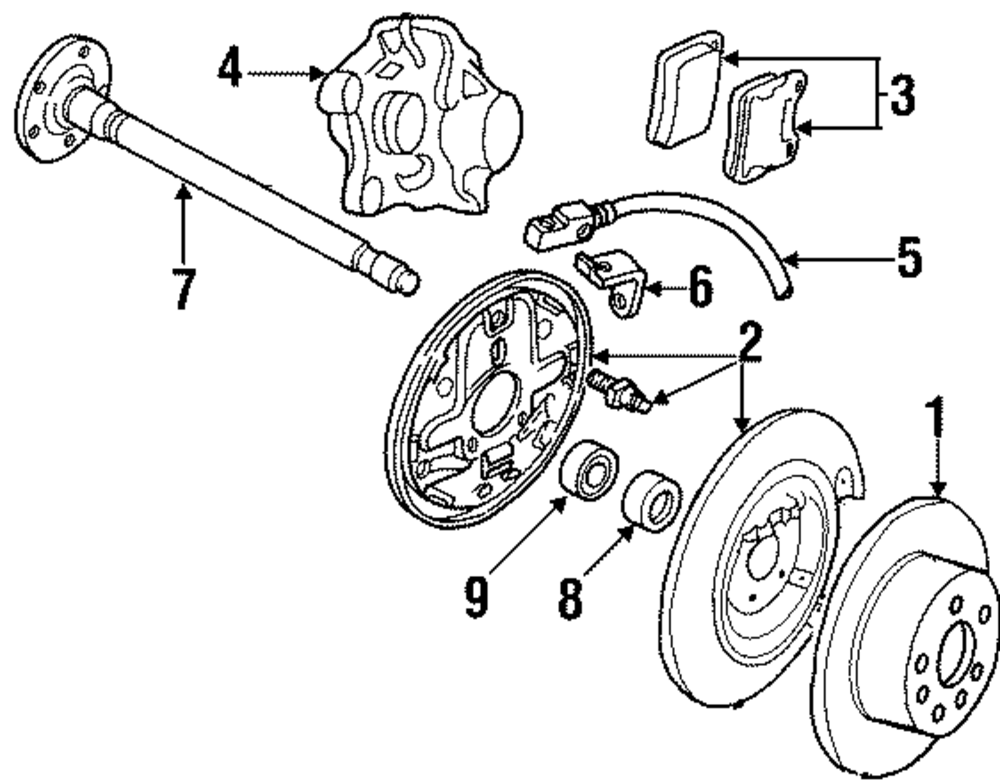 4
3
7
5
6
2
1
9
8