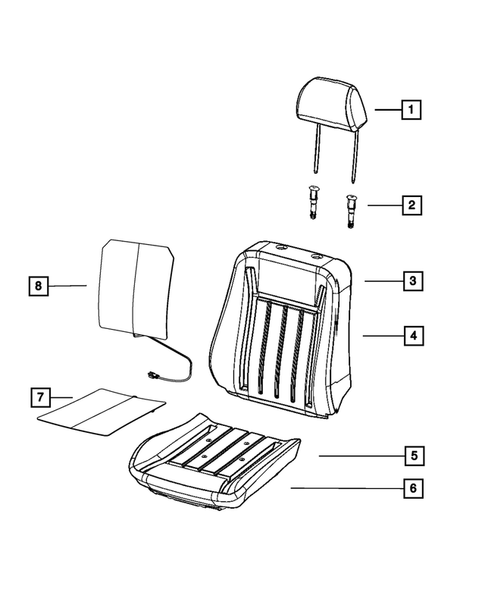 1
2
8
3
4
7
5
6