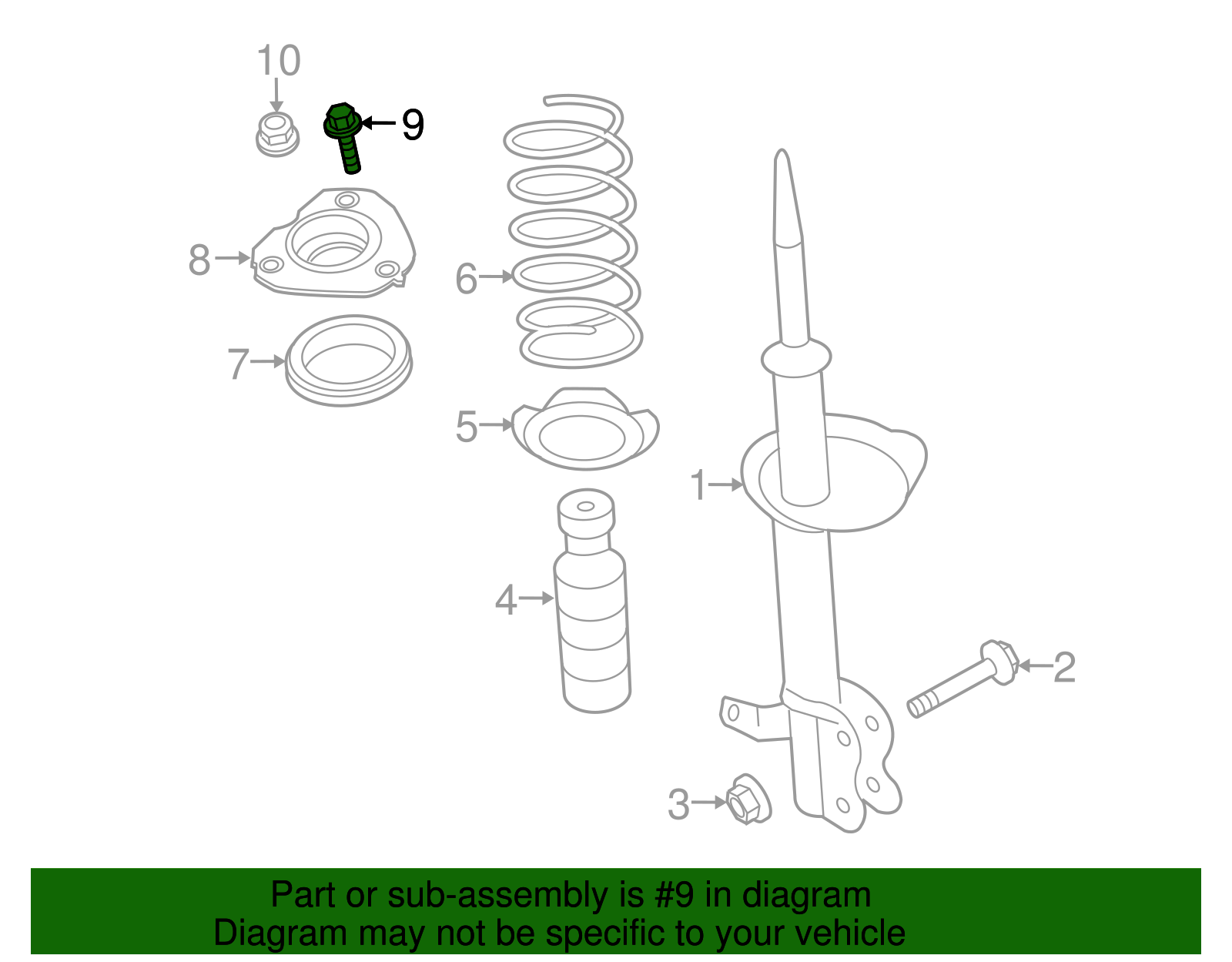 10

9

8

6

7

5

1

4

2

3

Part or sub-assembly is #9 in diagram
Diagram may not be specific to your vehicle