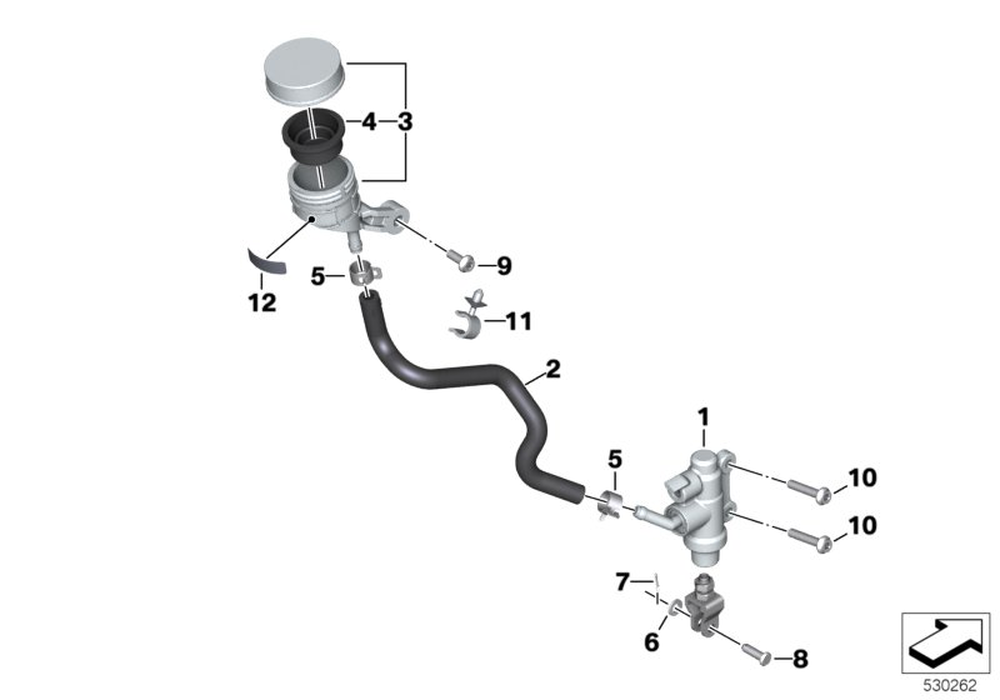 4
3
9
5
12
11
2
1
5
10
10
7
6
8
530262