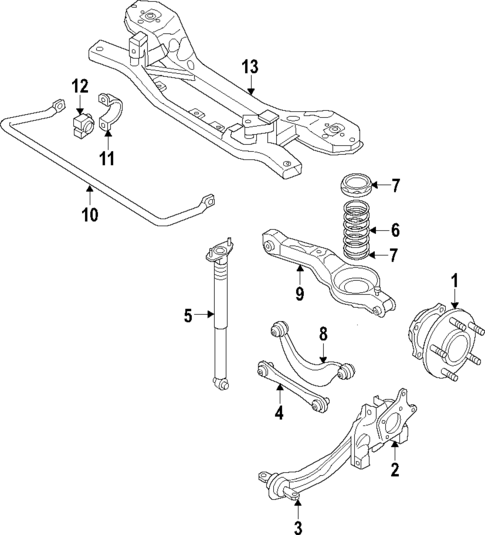 13
12
11
10
7
6
7
9
1
5
8
4
2
3