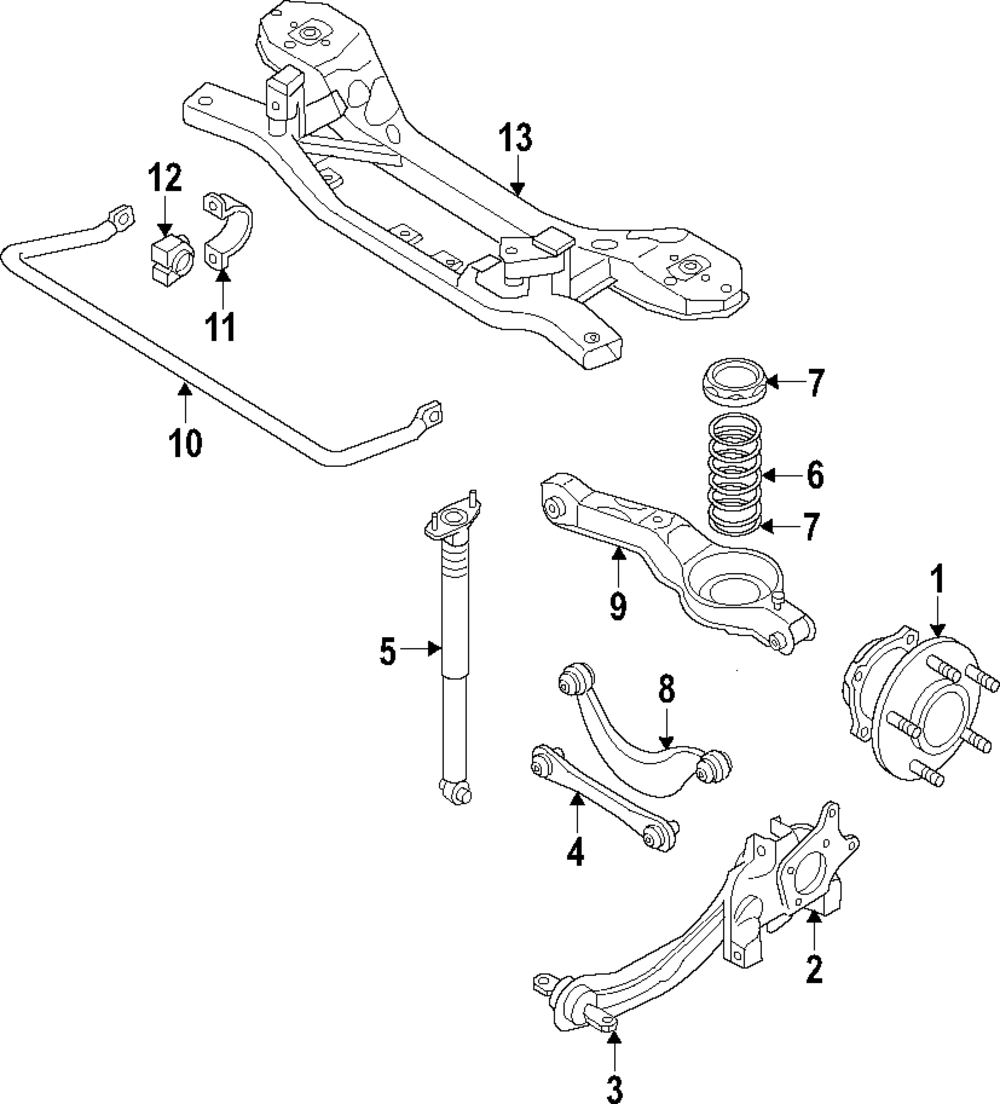 13
12
11
10
7
6
7
9
1
5
8
4
2
3