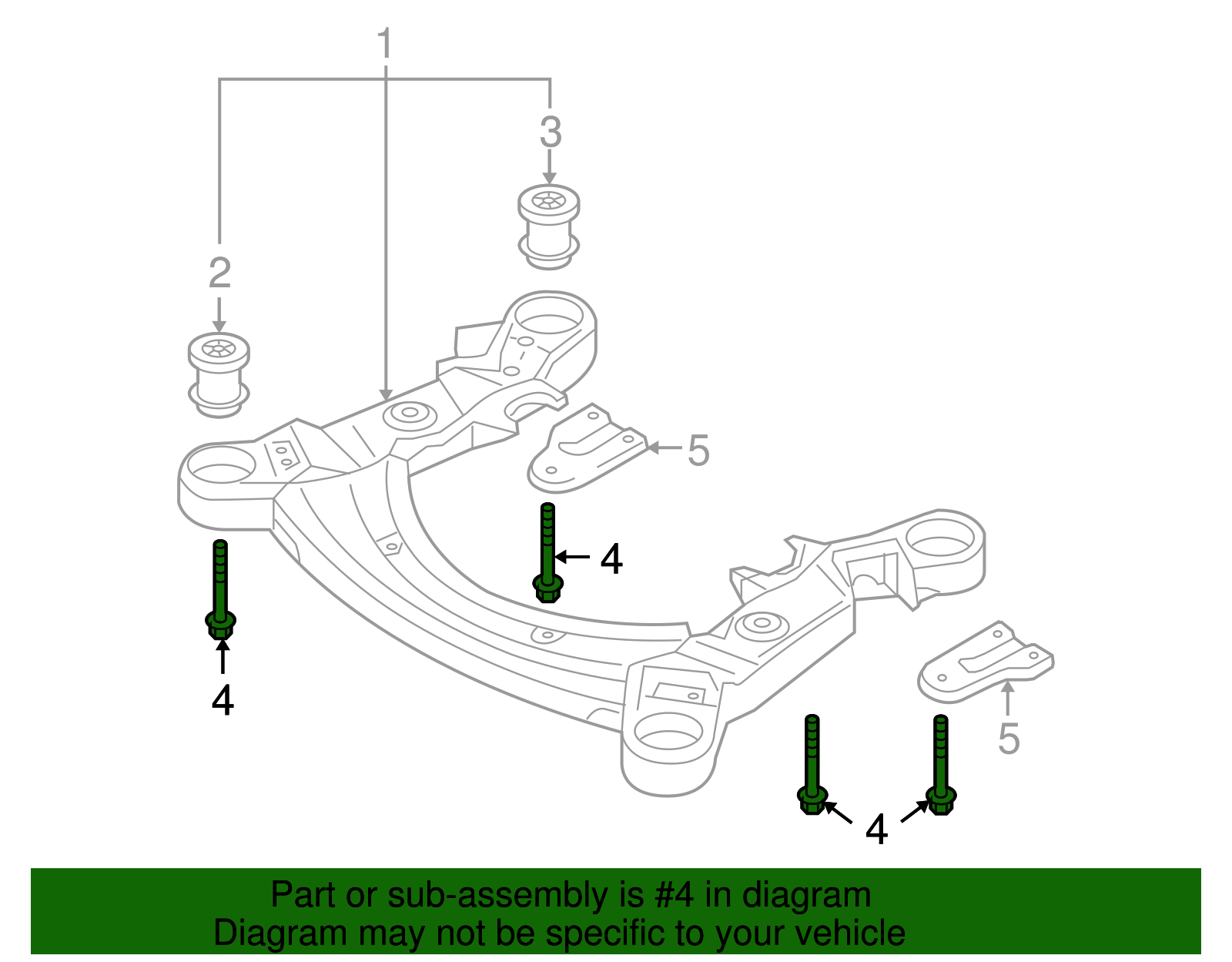 1
3
2
5
4
4
5
4

Part or sub-assembly is #4 in diagram
Diagram may not be specific to your vehicle