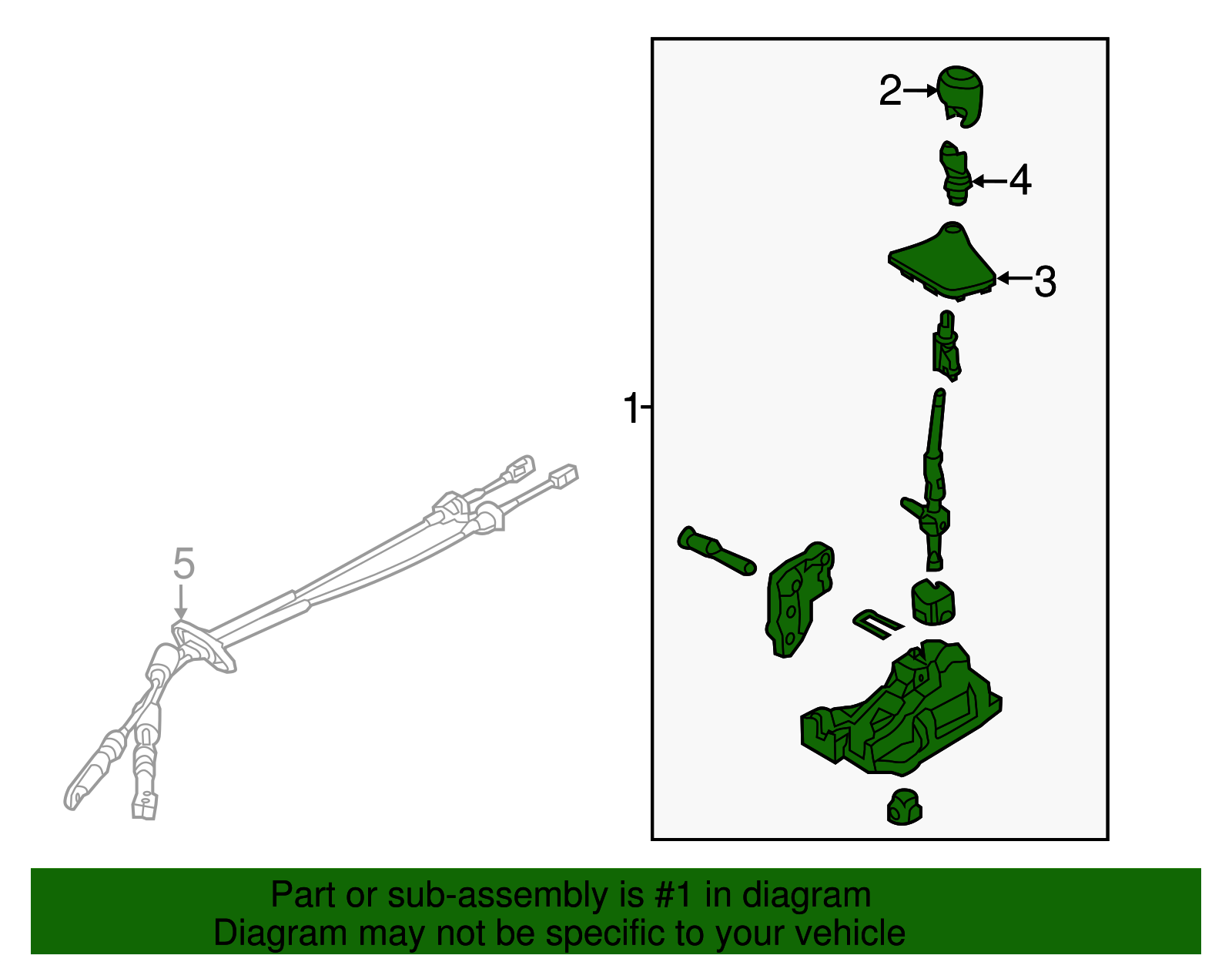 2
4
3
1
5

Part or sub-assembly is #1 in diagram
Diagram may not be specific to your vehicle