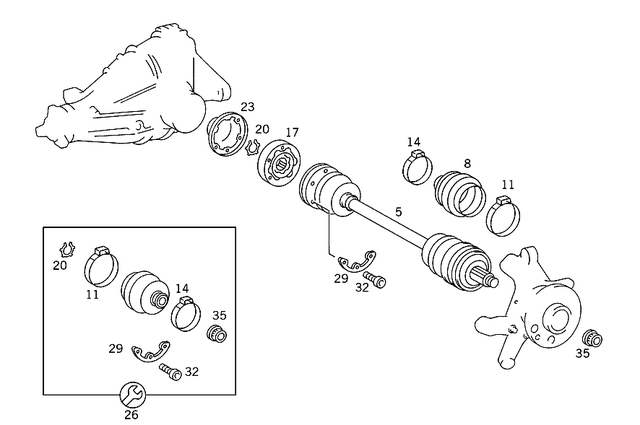 23
20
17
14
8
11
5
29
32
35
20
11
14
35
29
32
26