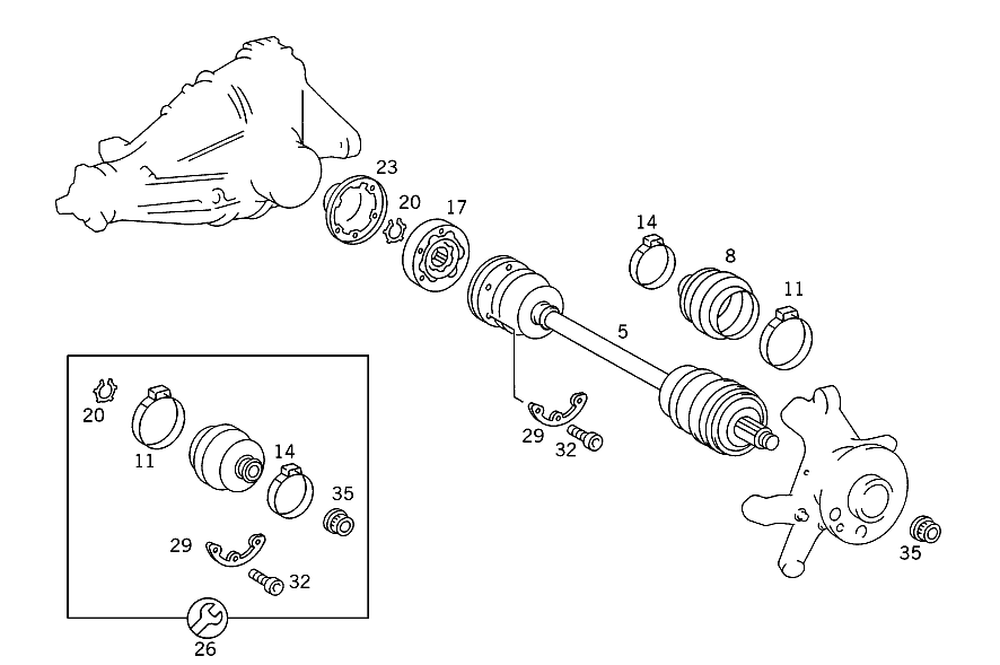 23
20
17
14
8
11
5
29
32
35
20
11
14
35
29
32
26