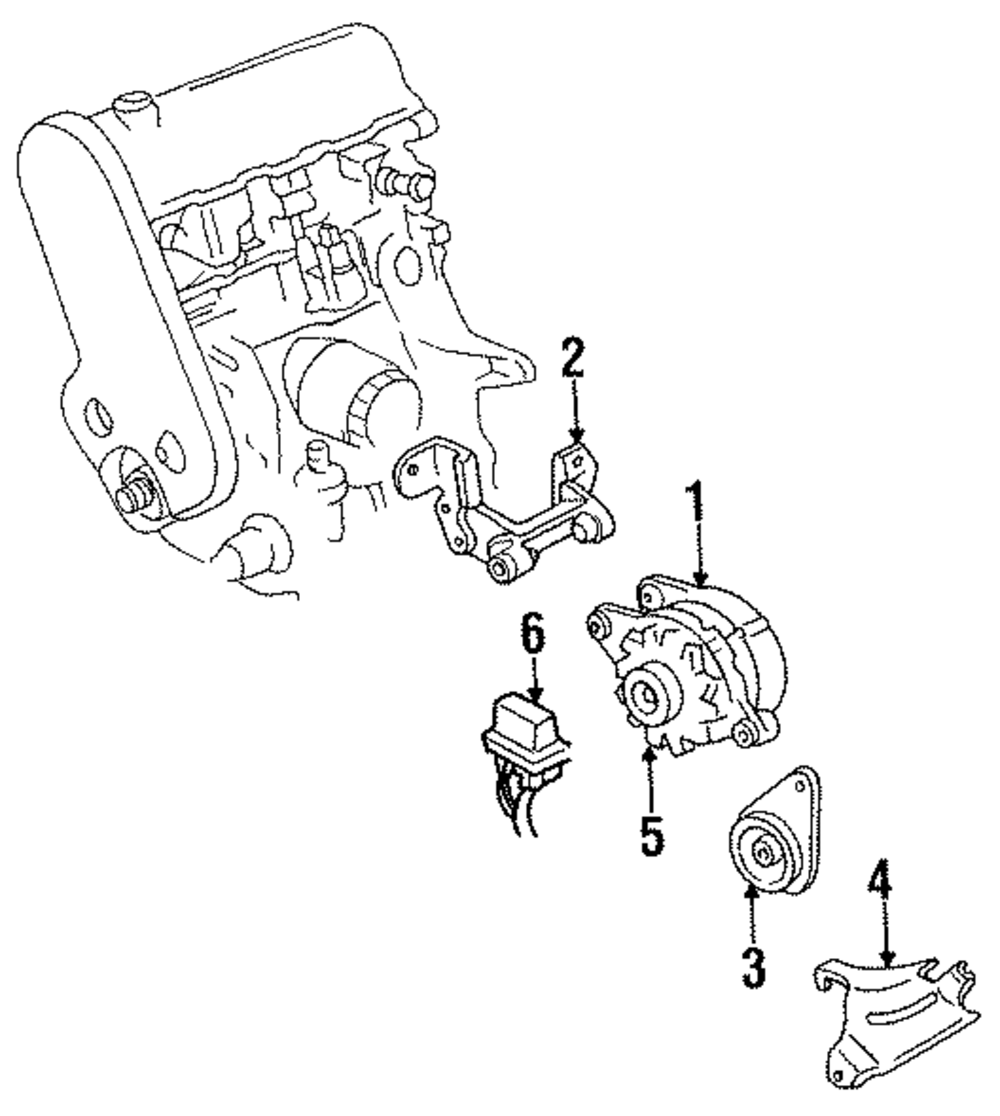 2
1
6
5
3
4