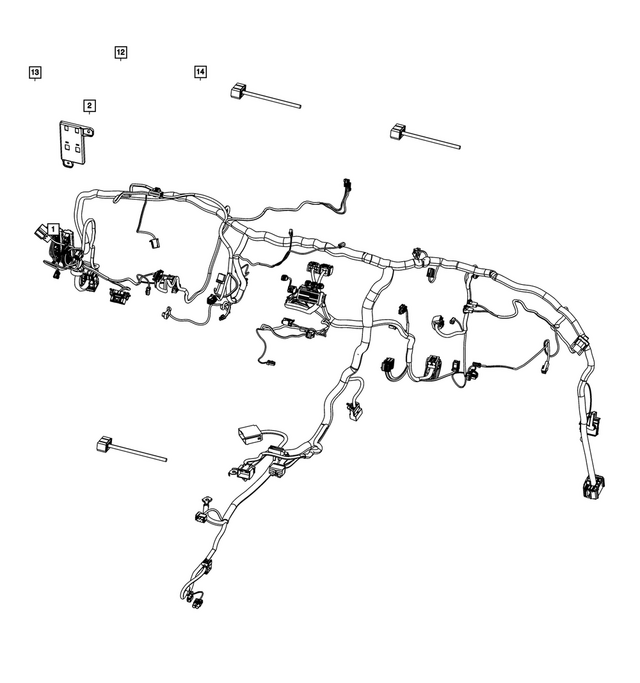 12
13
14
2
1