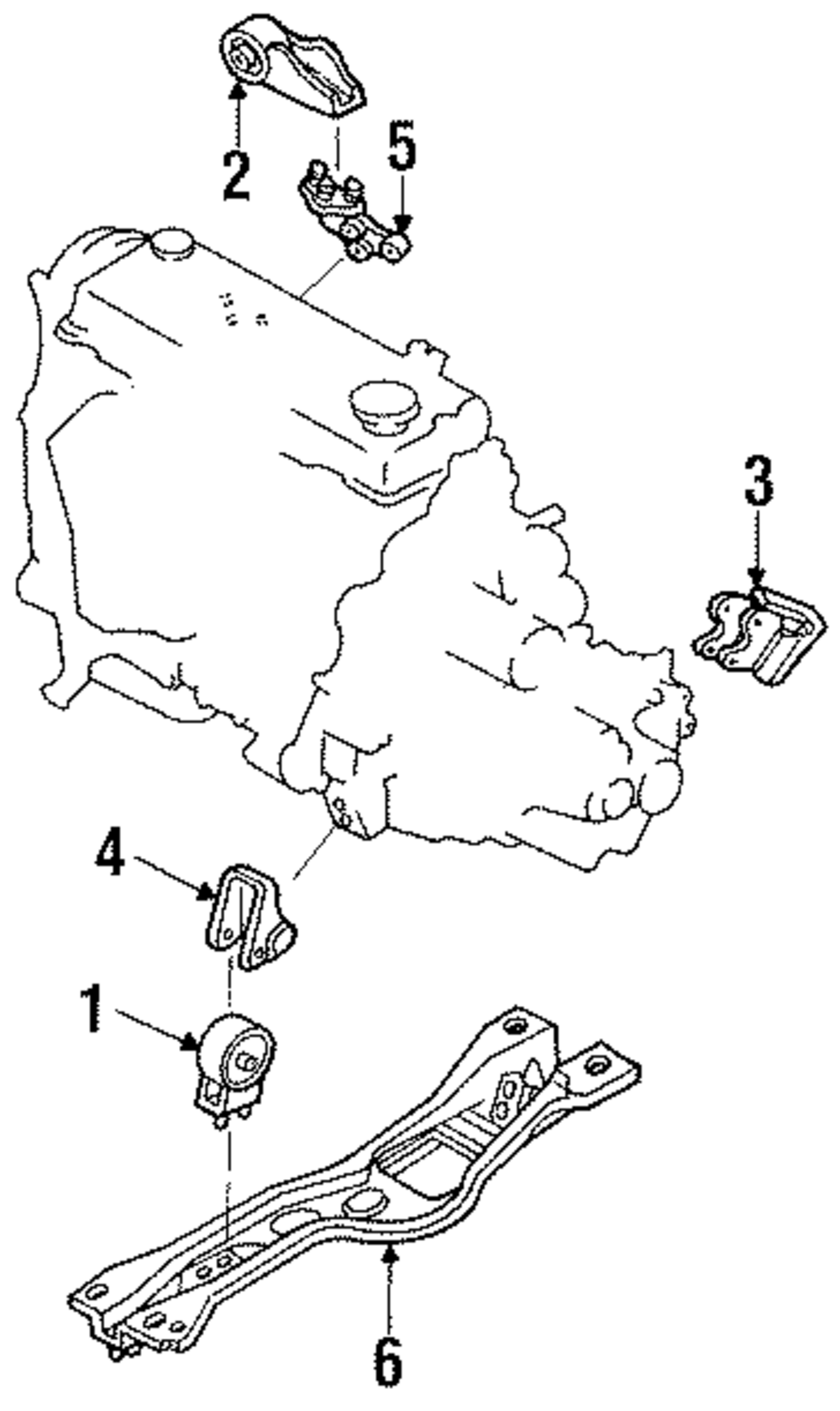 2
5
3
4
1
6