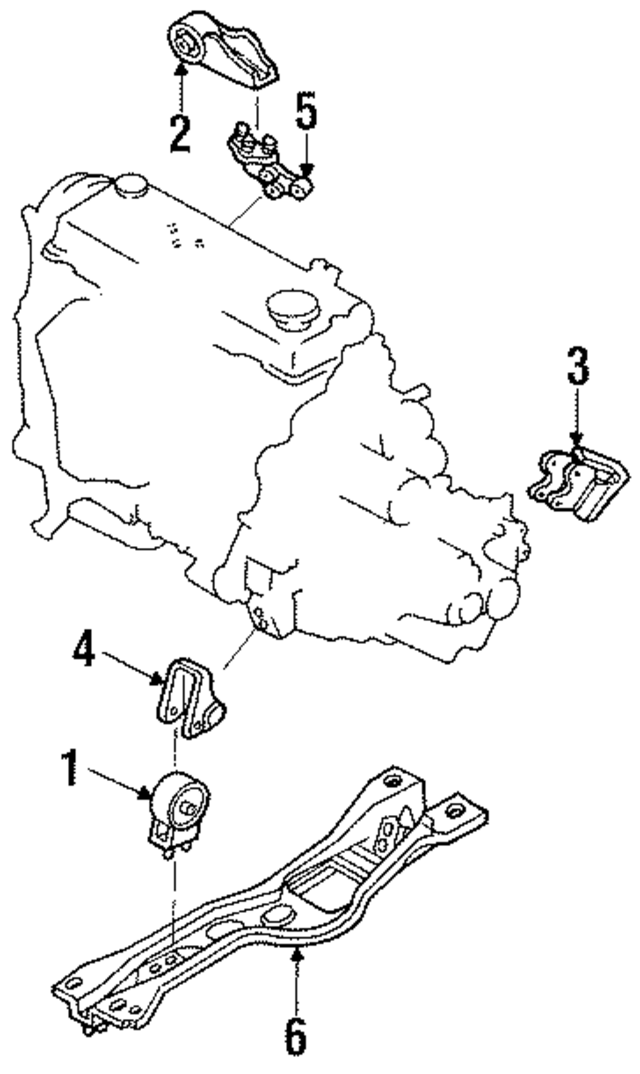 2
5
3
4
1
6