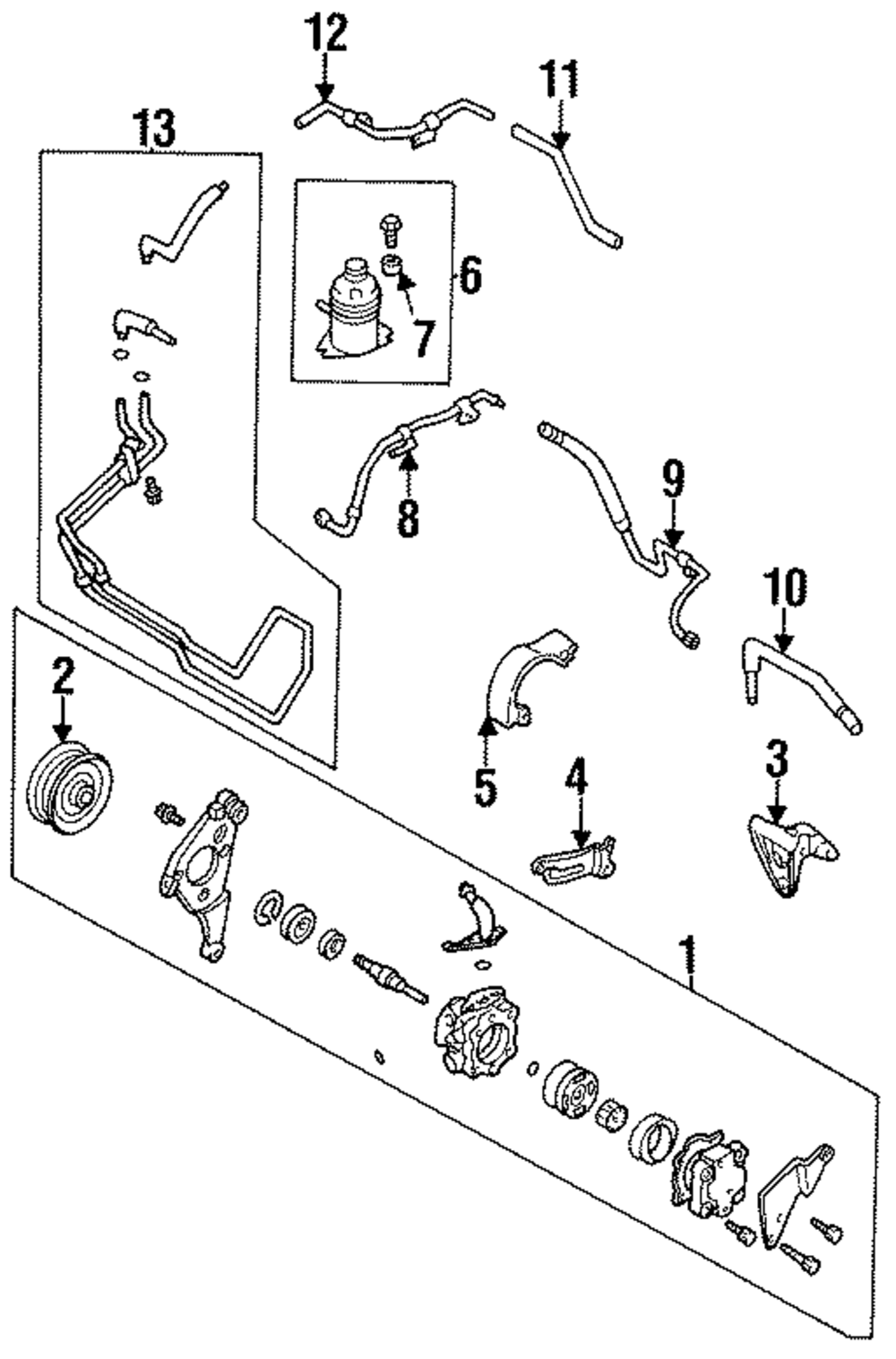 12
11
13
6
7
8
9
10
2
5
4
3
1