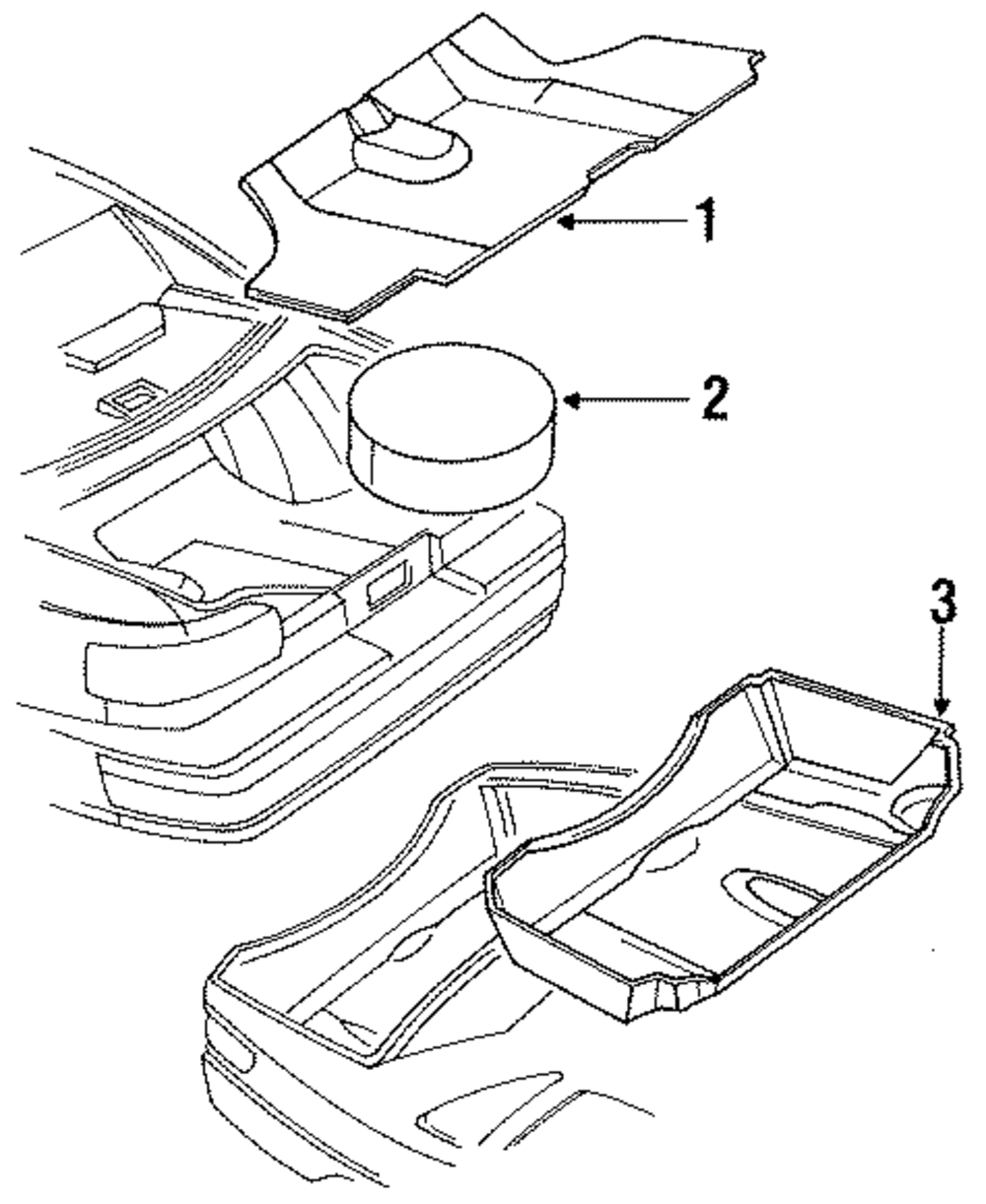 1
2
3