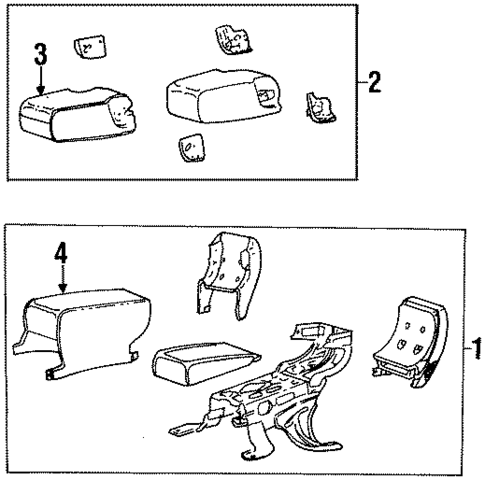 3
2
4
1