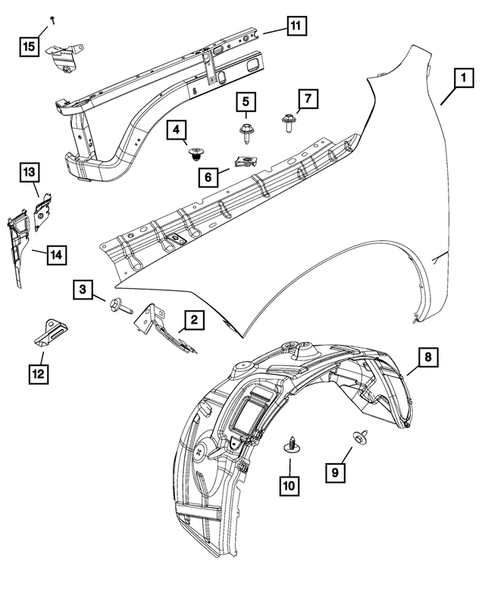 15
11
1
5
7
4
6
13
14
3
2
12
8
10
9