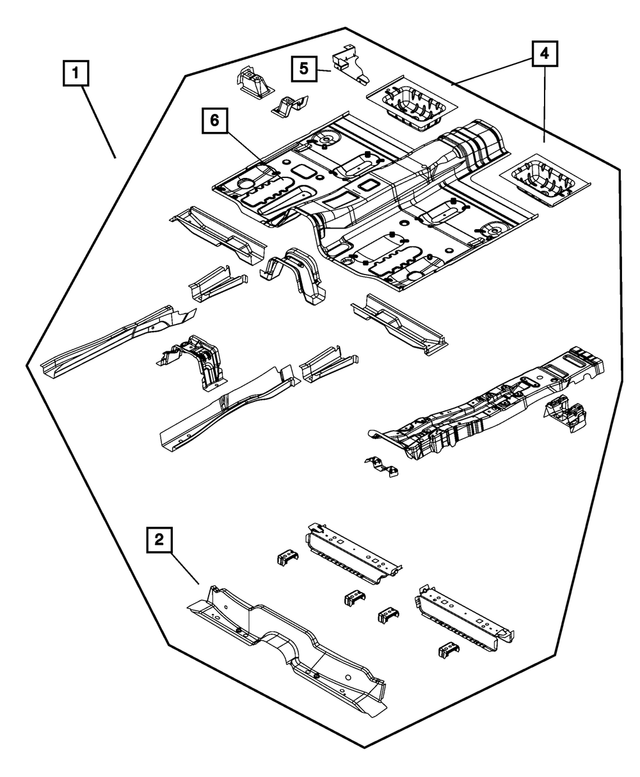 1

5

4

6

2