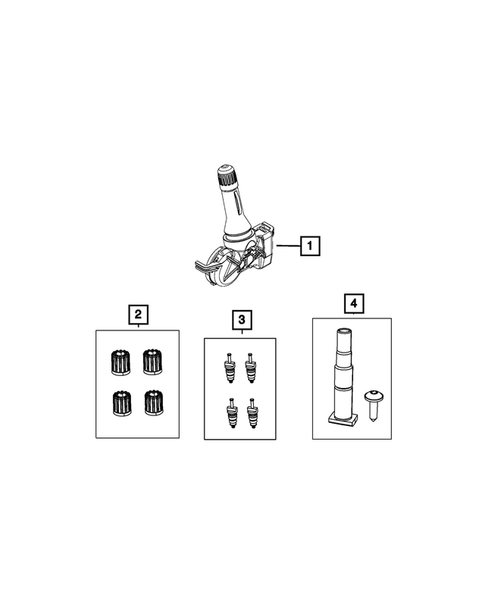 1

2

3

4