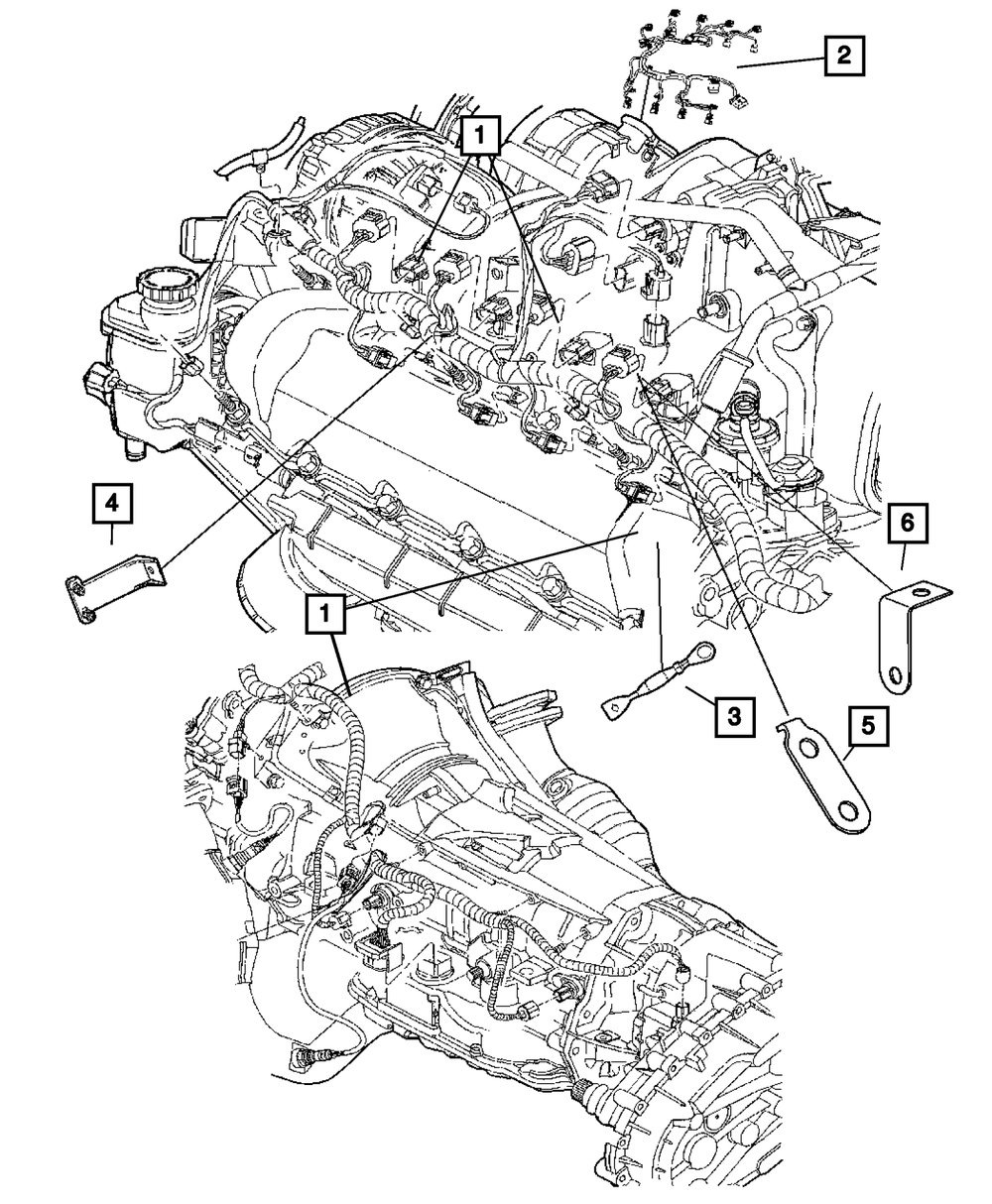 2
1
4
6
1
3
5