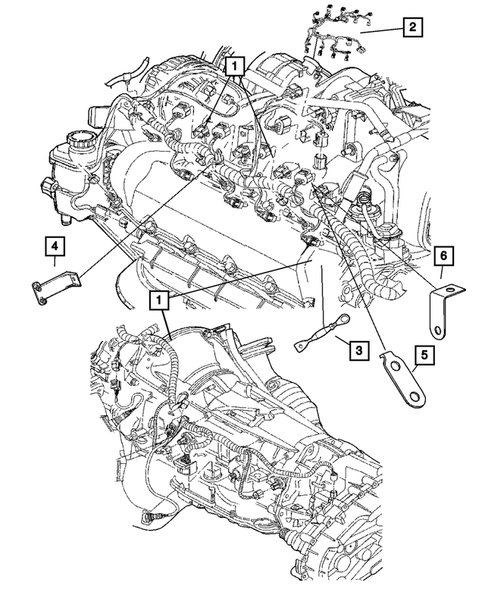 2
1
4
6
1
3
5