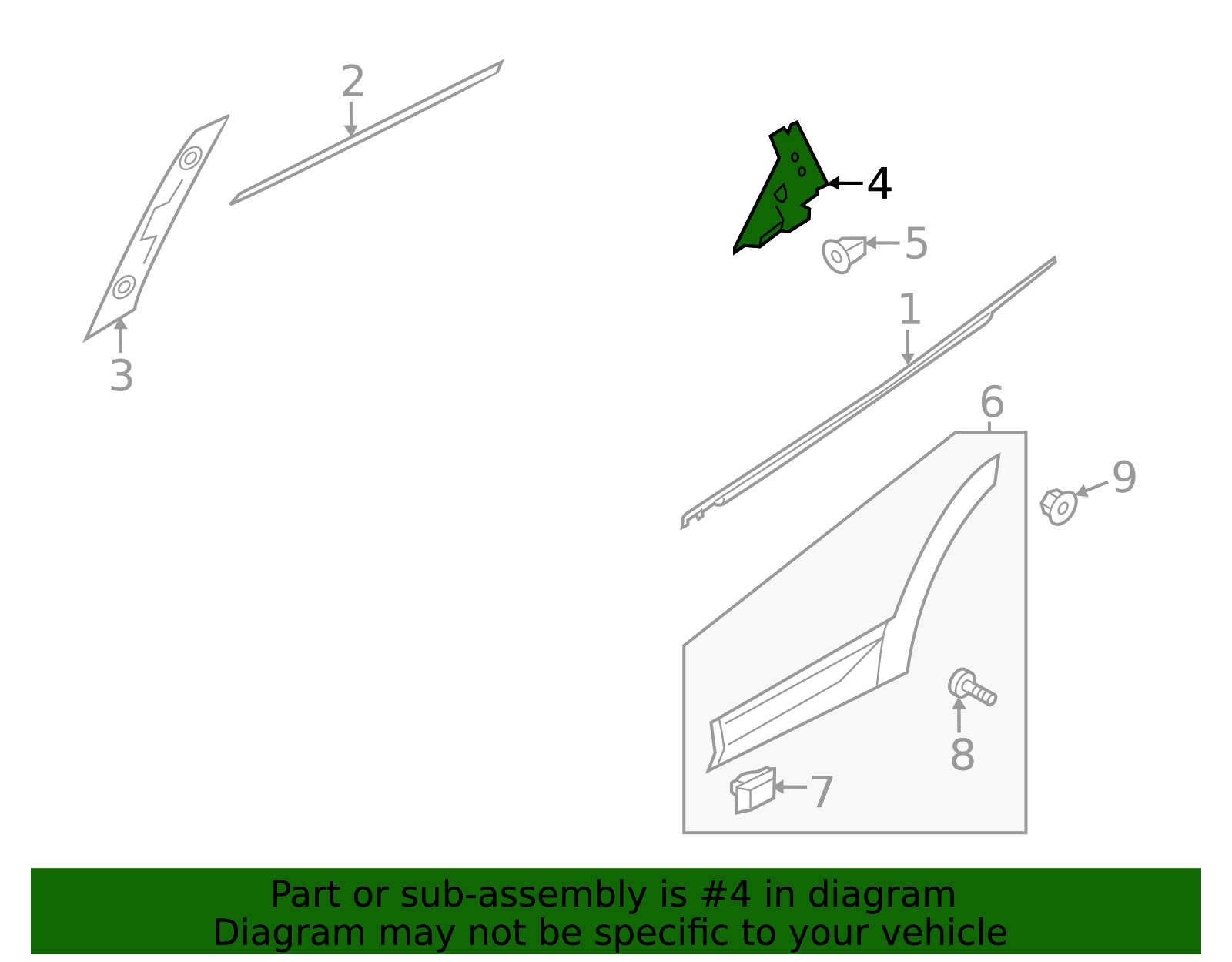 2

3

4

5

1

6

9

8

7

Part or sub-assembly is #4 in diagram
Diagram may not be specific to your vehicle