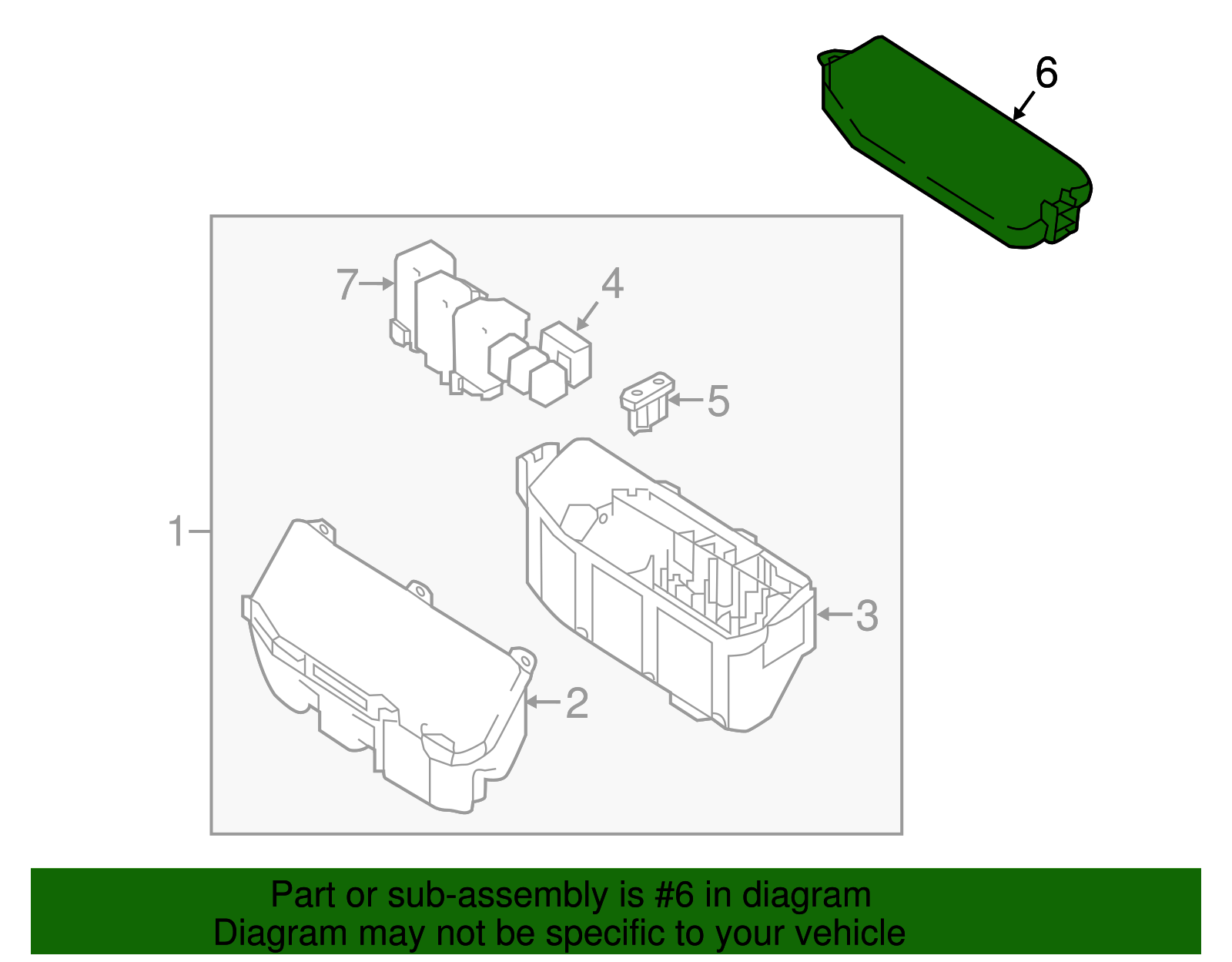 6

7

4

5

1

3

2

Part or sub-assembly is #6 in diagram
Diagram may not be specific to your vehicle