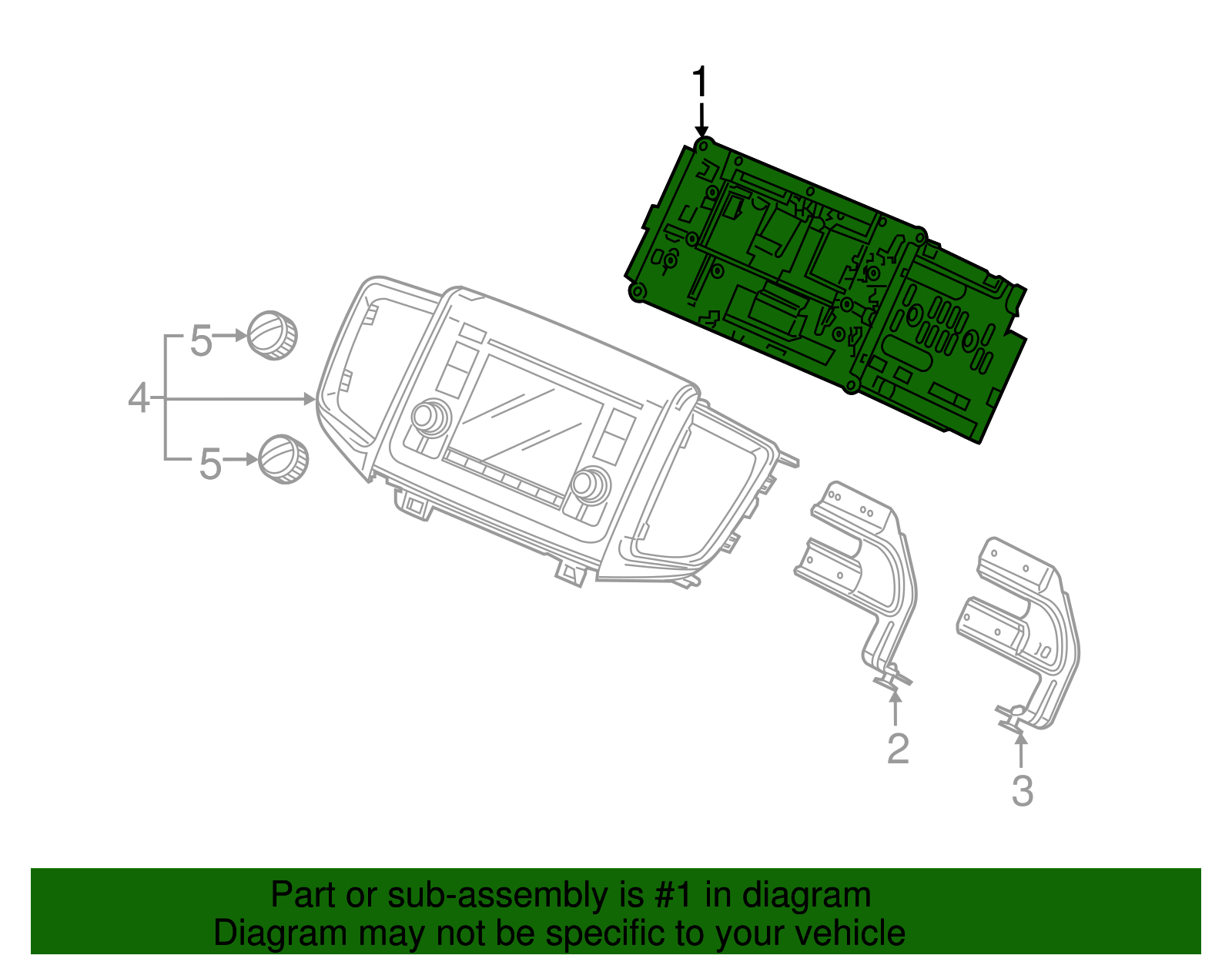 1
5
4
5
2
3
Part or sub-assembly is #1 in diagram
Diagram may not be specific to your vehicle