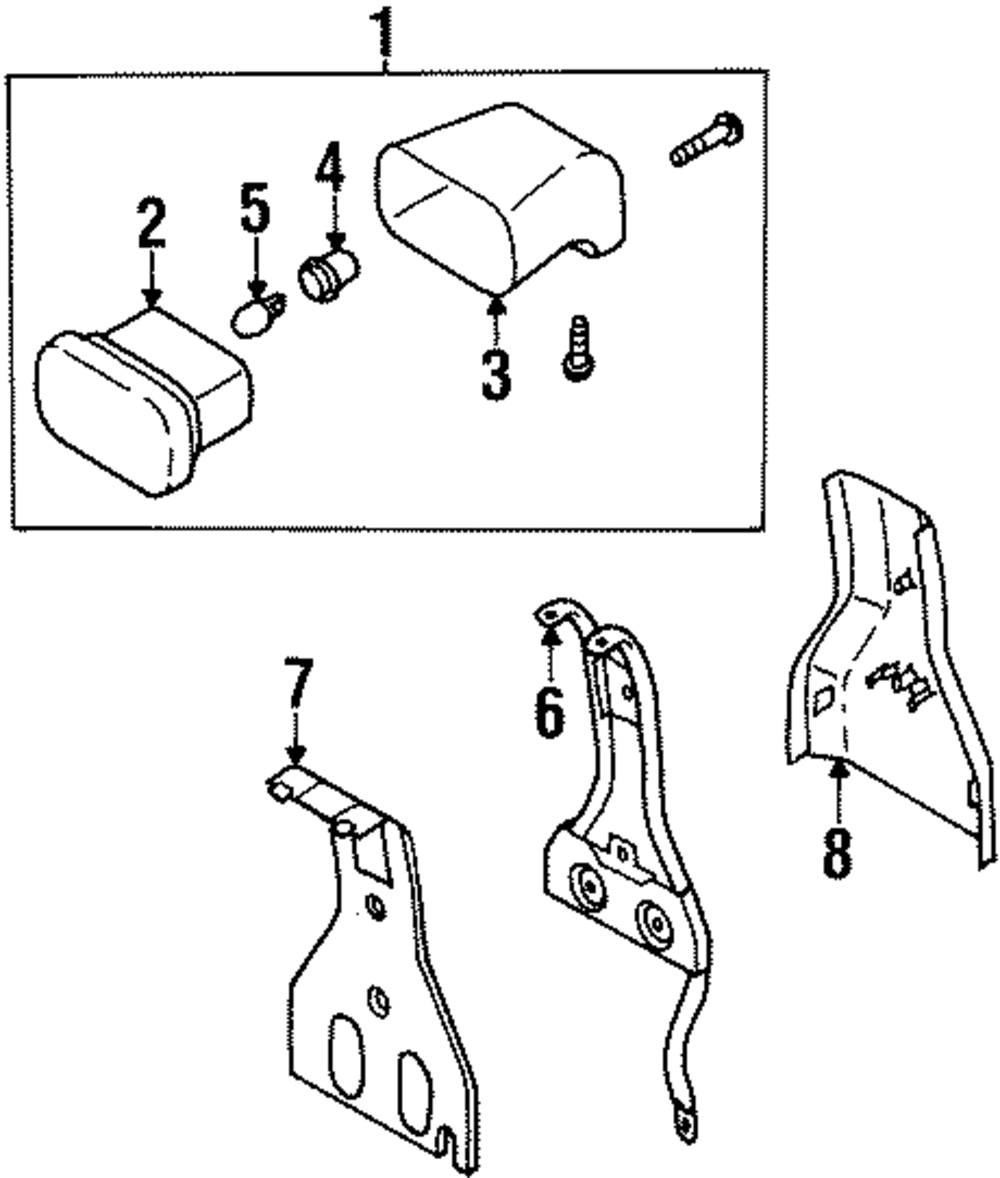 1
2
5
4
3
7
6
8