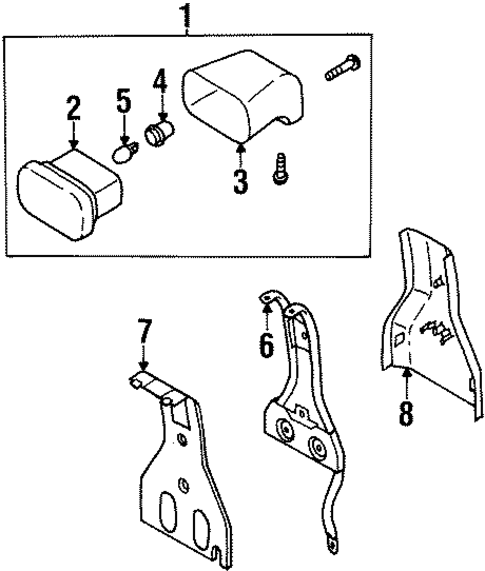 1
2
5
4
3
7
6
8