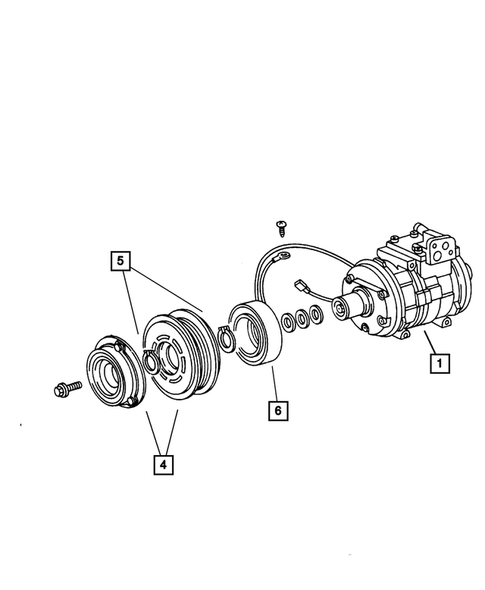 5
1
6
4