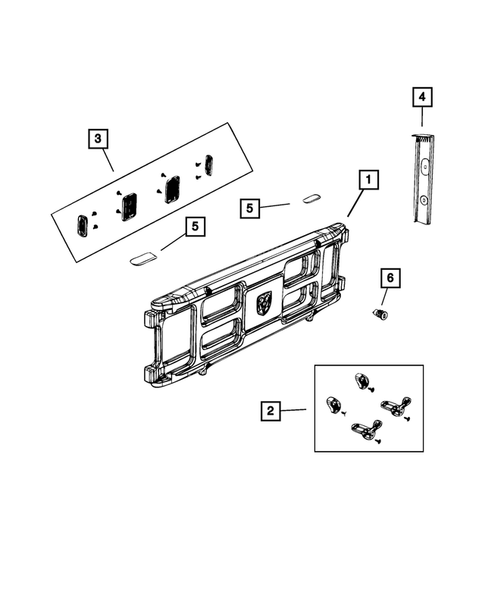 4
3
1
5
5
6
2