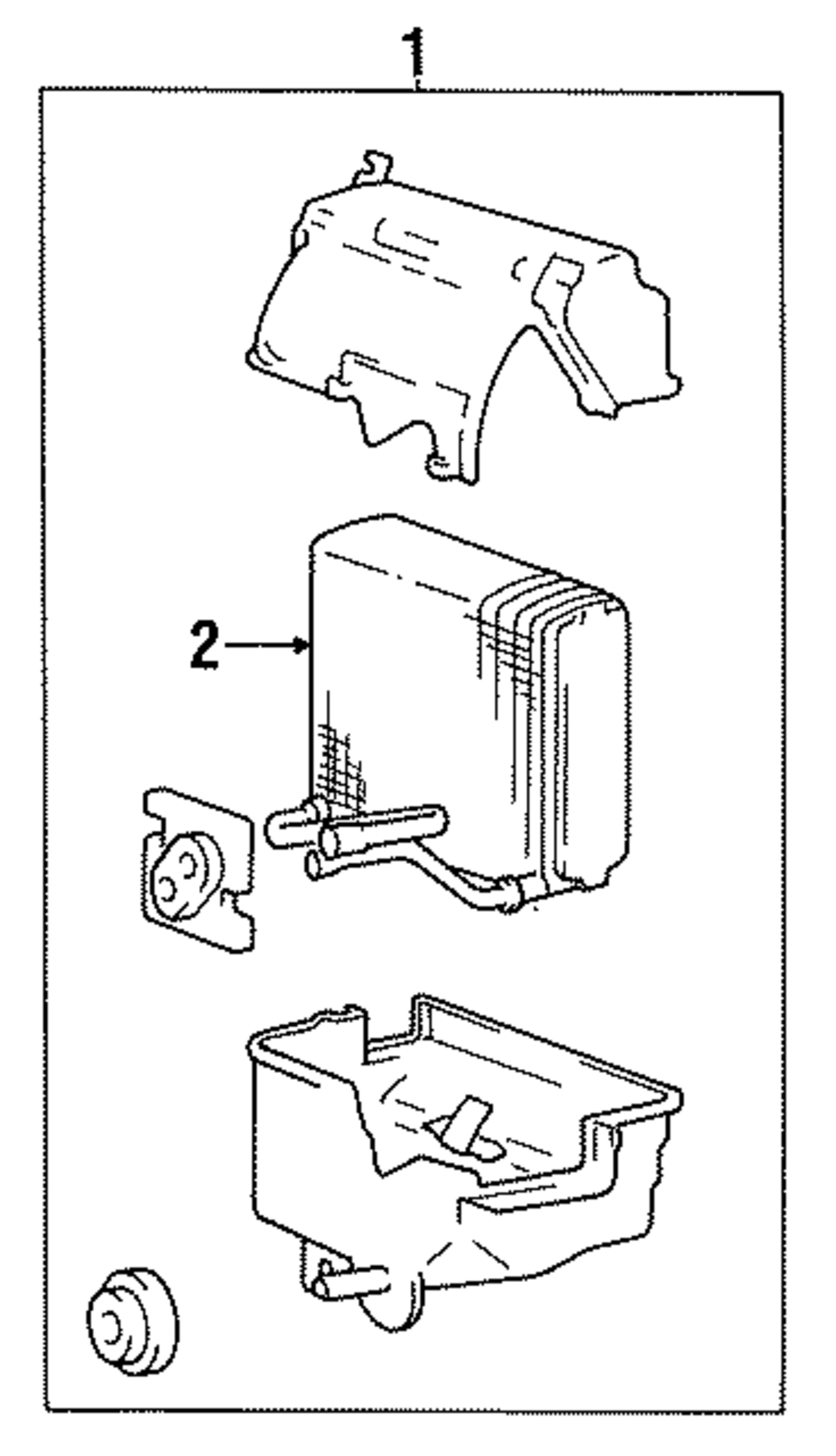 1

2