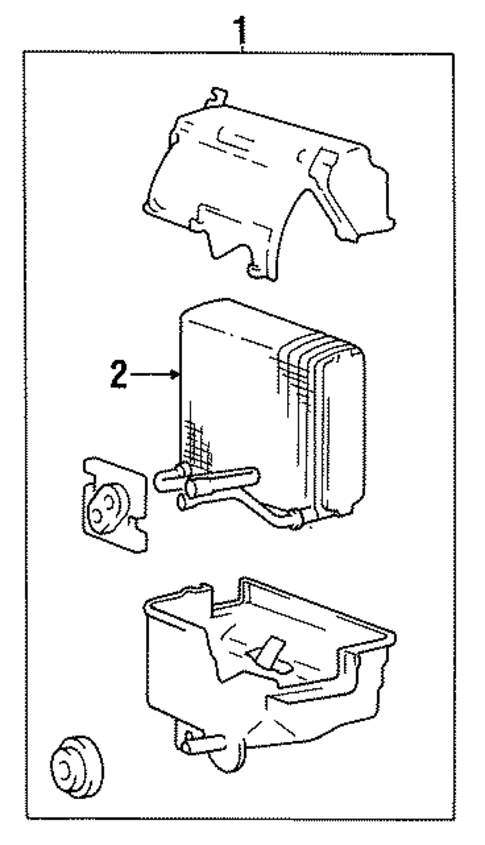 1

2