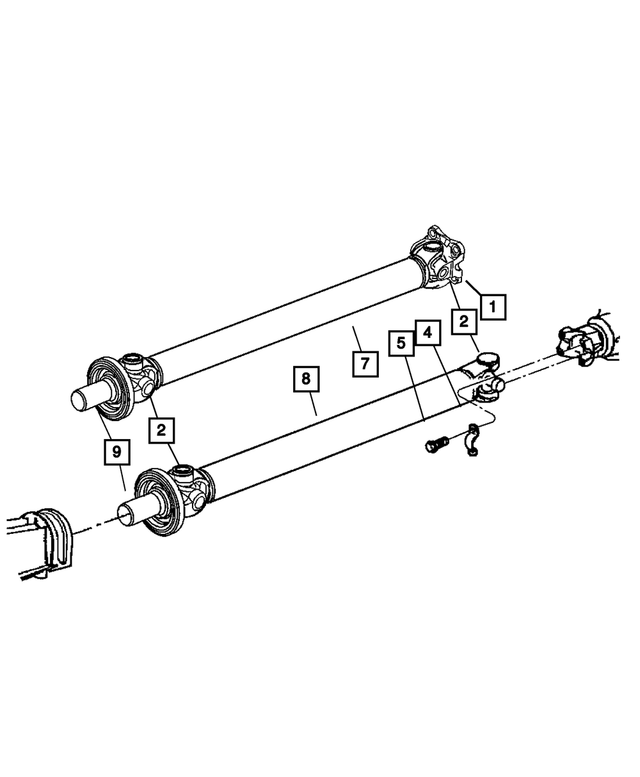 1
2
7
5
4
8
2
9