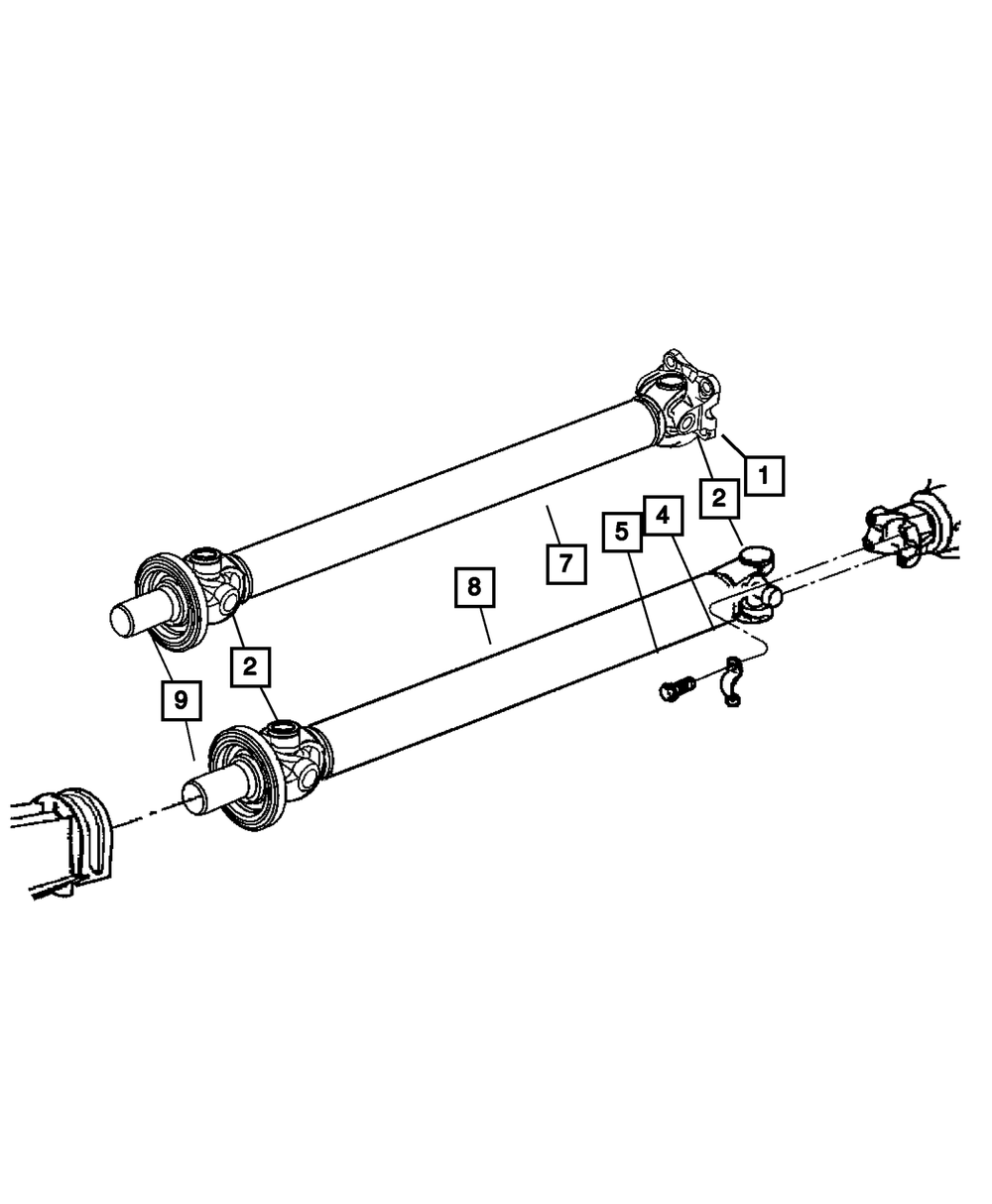 1
2
4
5
7
8
2
9