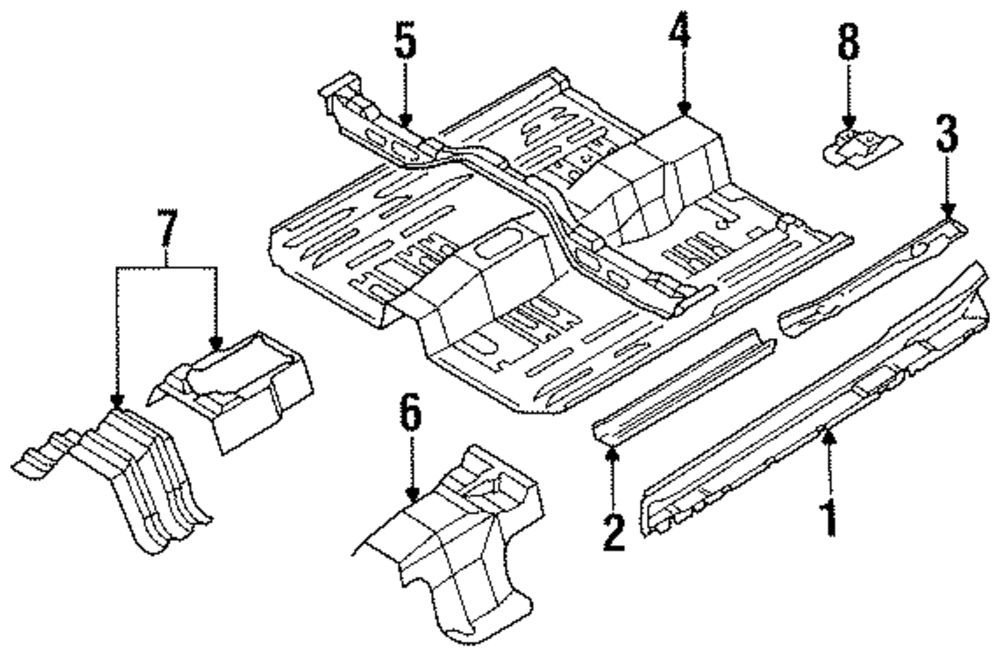 5
4
8
3
7
6
2
1