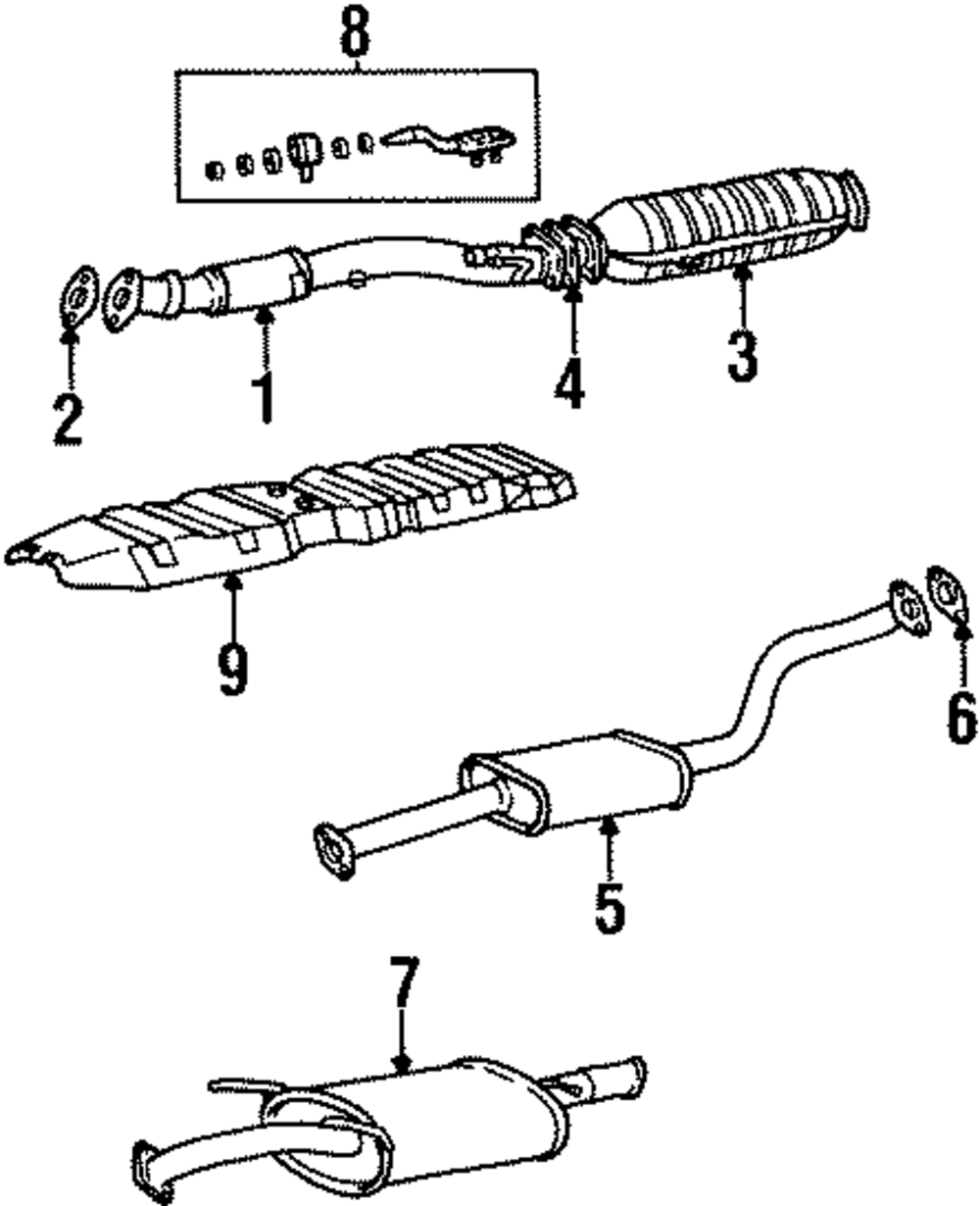 8
2
1
4
3
9
6
5
7