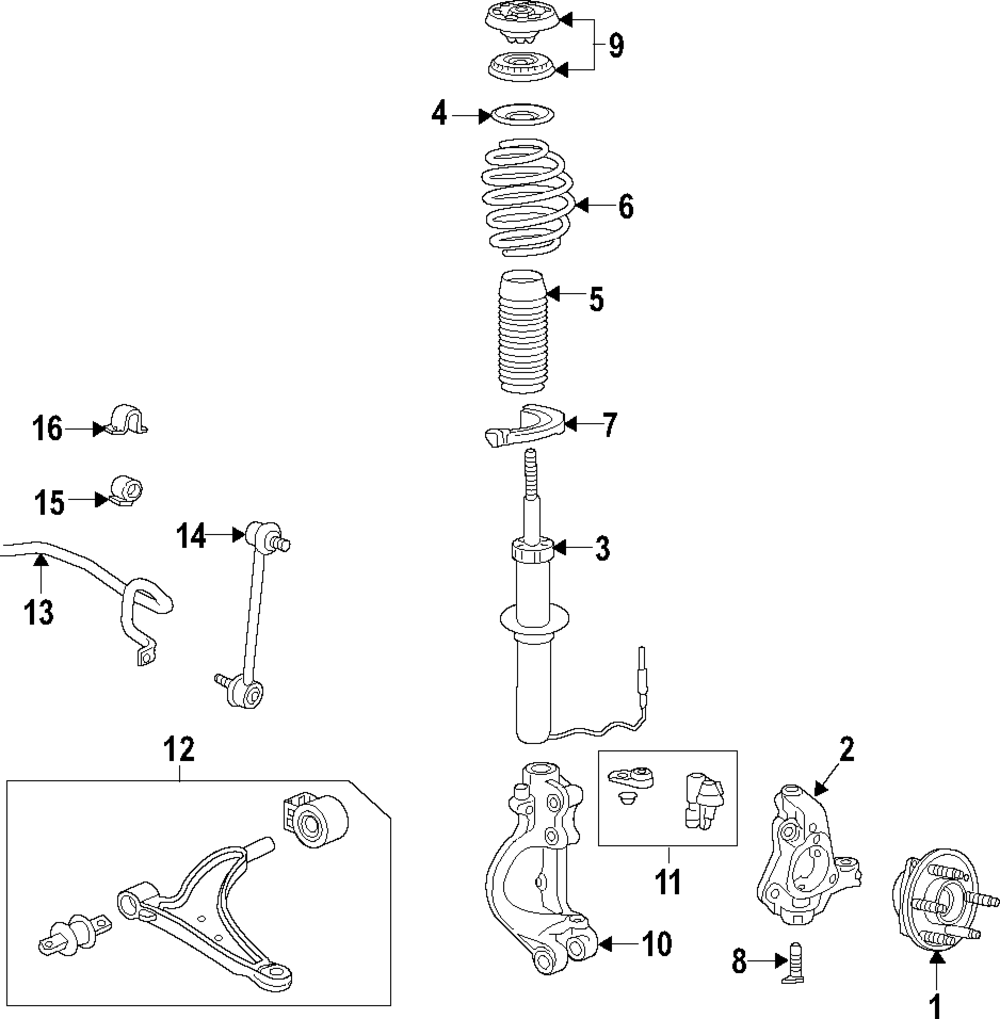 9
4
6
5
16
7
15
14
3
13
12
2
11
10
8
1