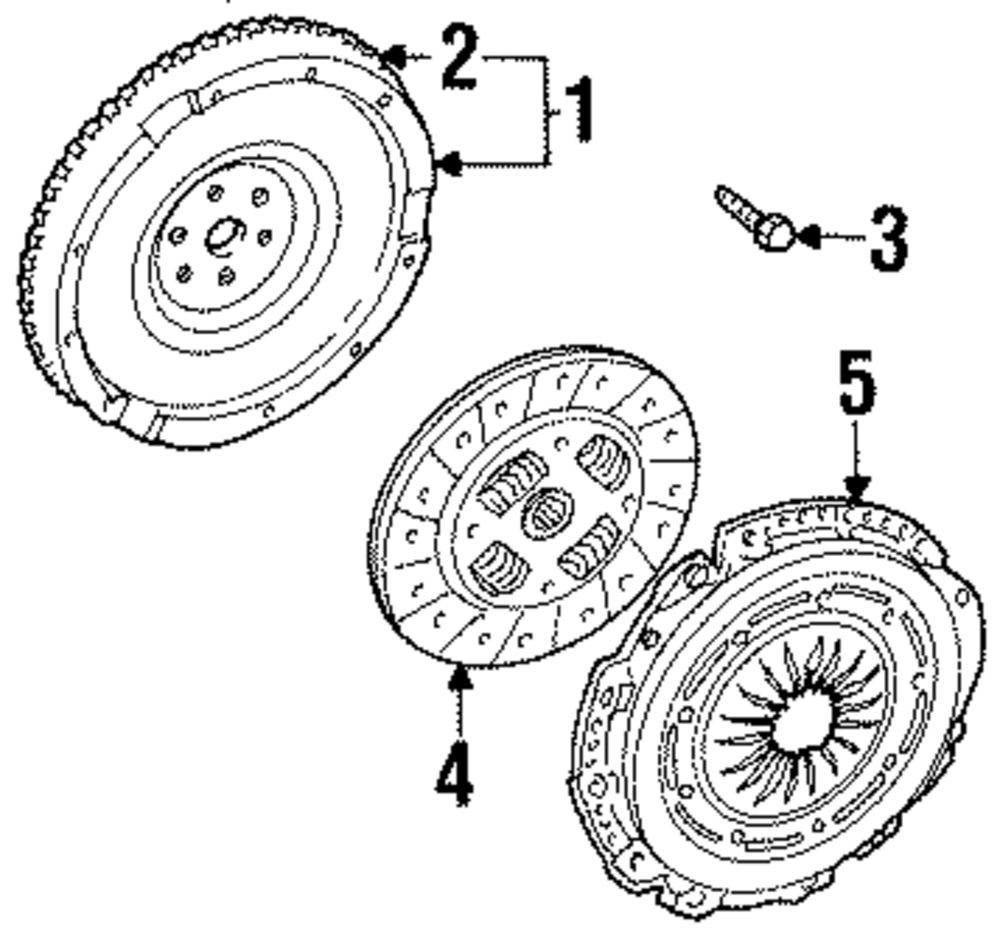 2
1
3
5
4