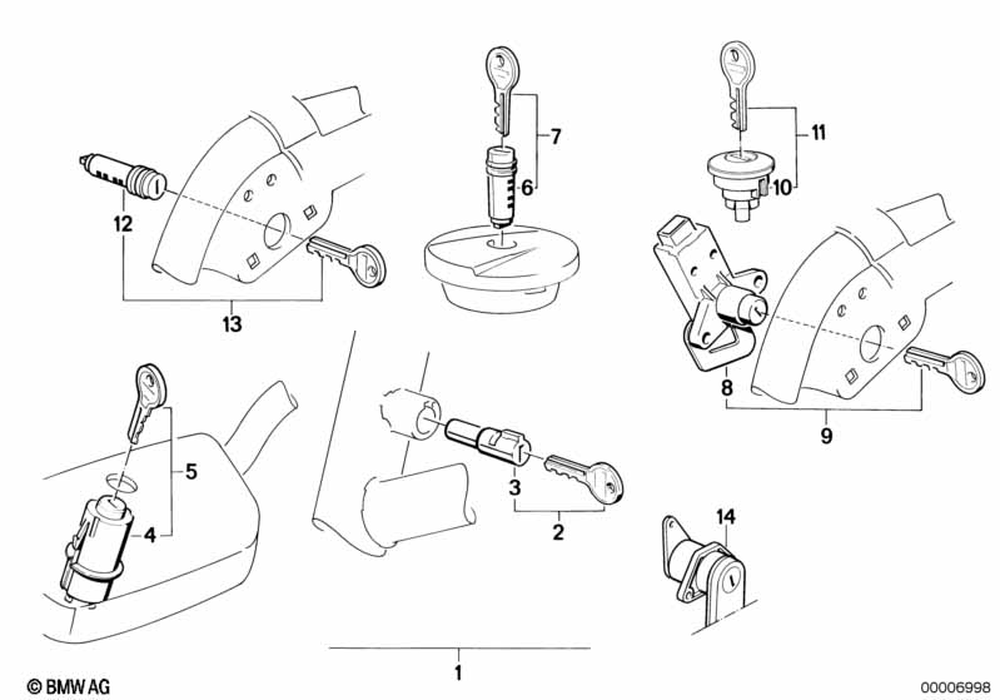 7
6
11
10
12
13
8
9
5
4
3
2
14
1
© BMW AG
00006998