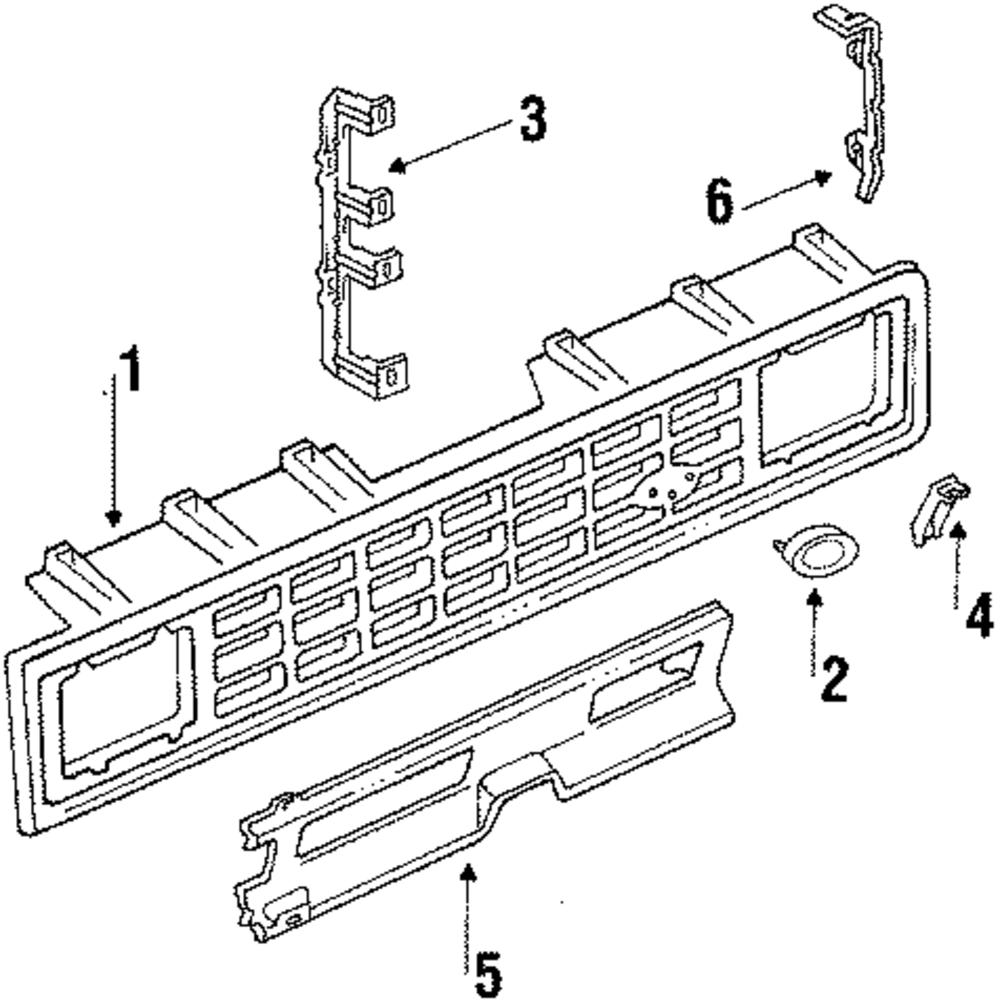 3
6
1
4
2
5