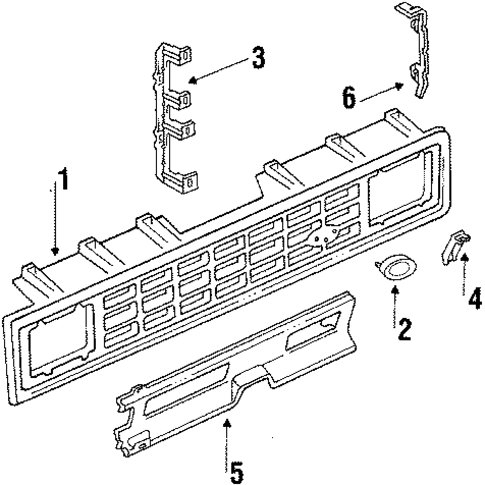 3
6
1
4
2
5