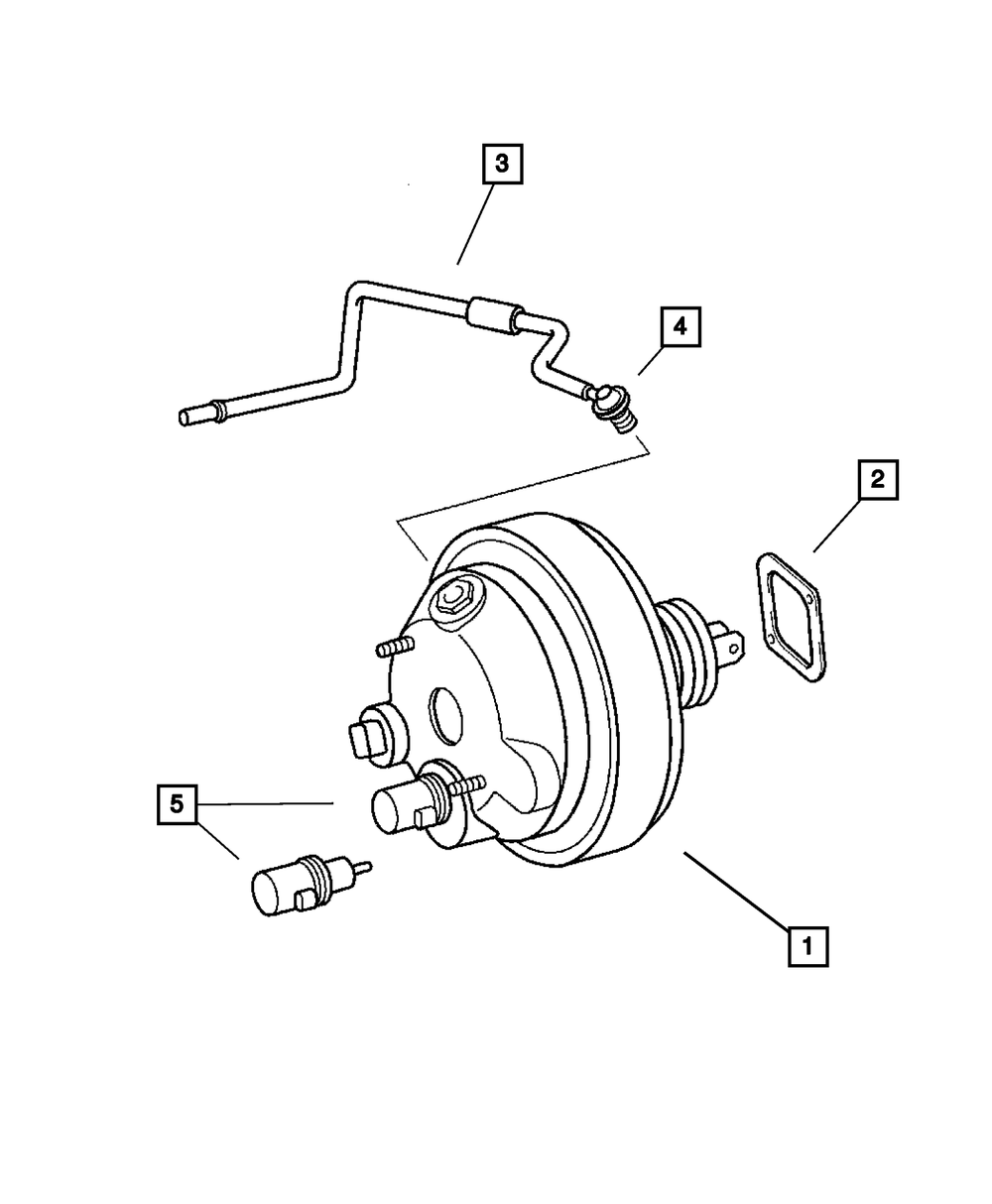 3
4
2
5
1