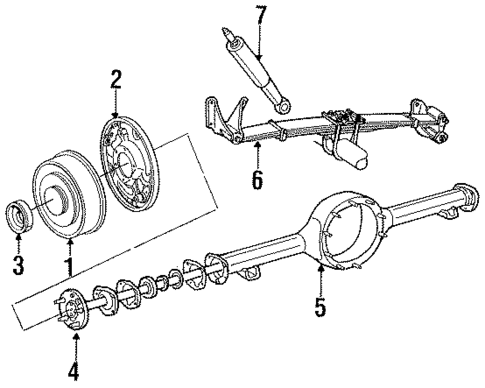 7
2
6
3
1
5
4