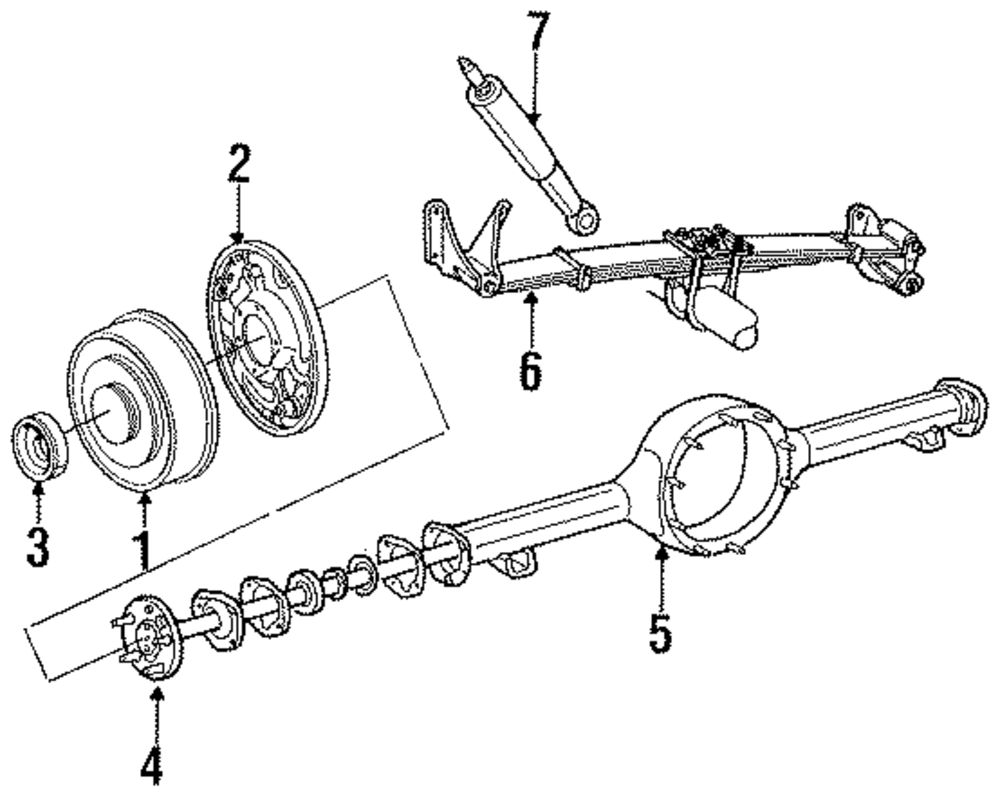 7
2
6
3
1
5
4