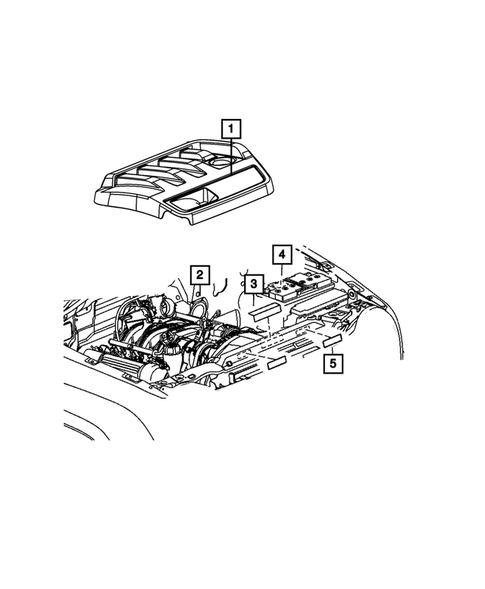 1
2
3
4
5