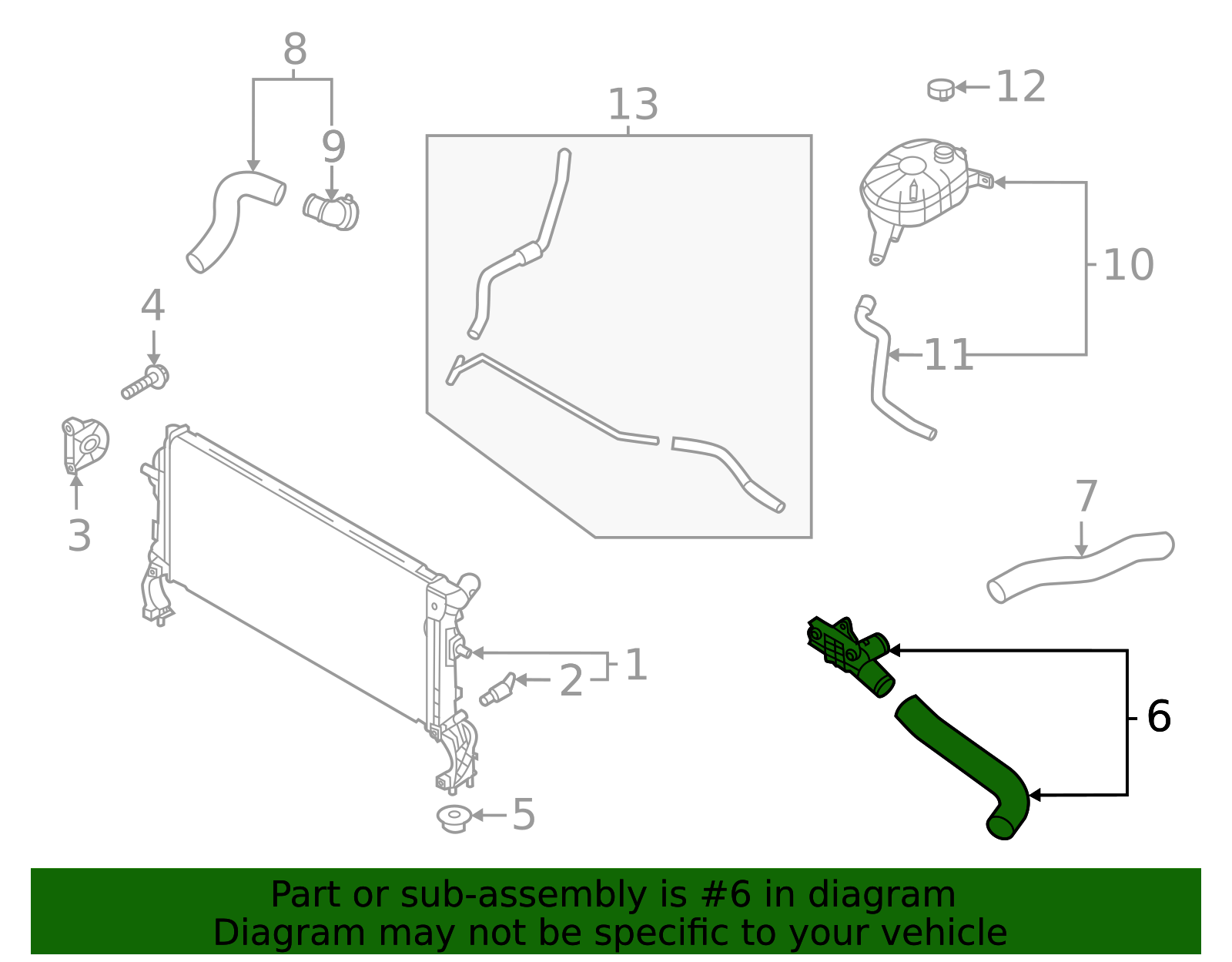 8
9
13
12
10
11
4
3
7
1
2
6
5

Part or sub-assembly is #6 in diagram
Diagram may not be specific to your vehicle