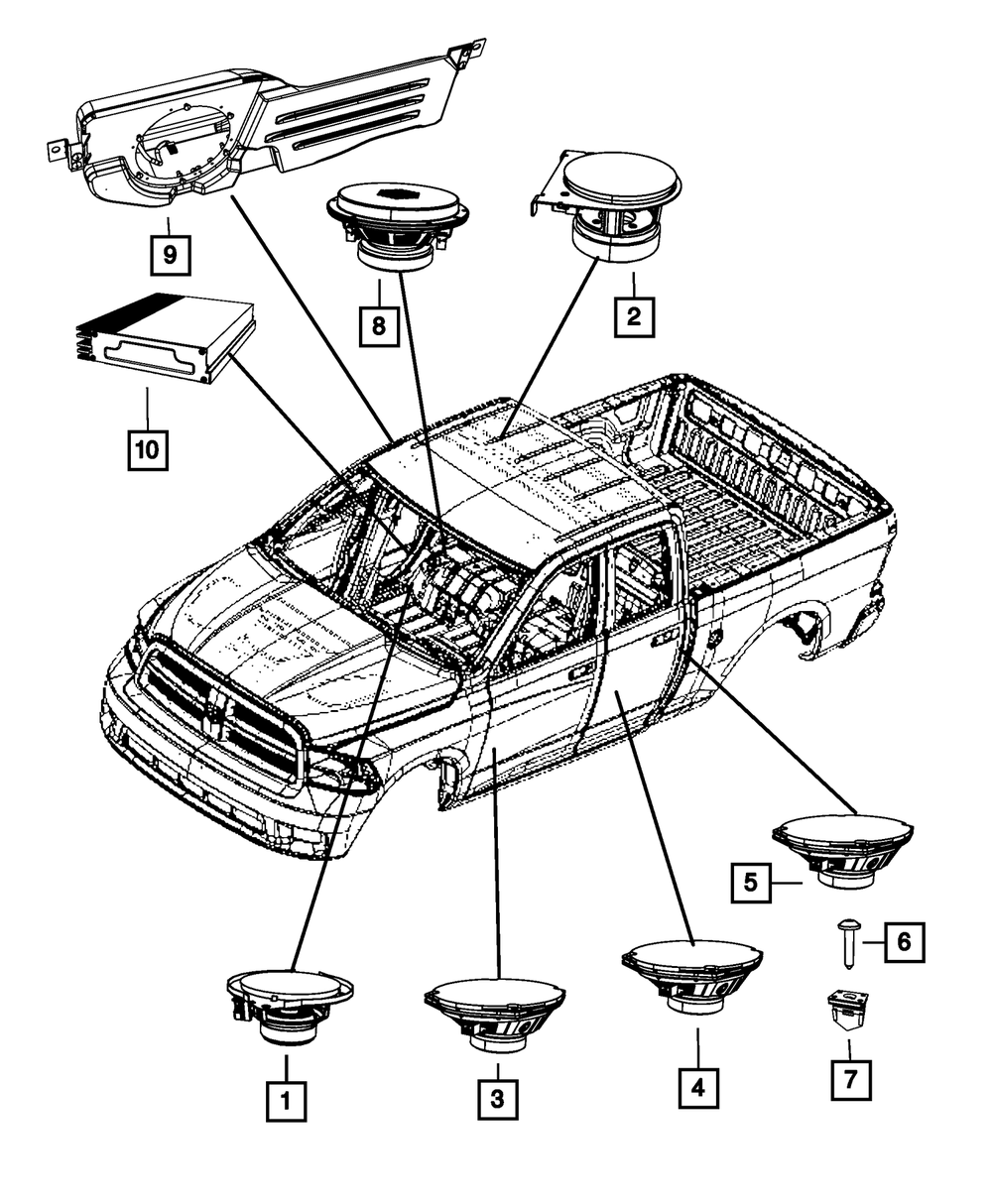 9
8
2
10
5
6
7
1
3
4