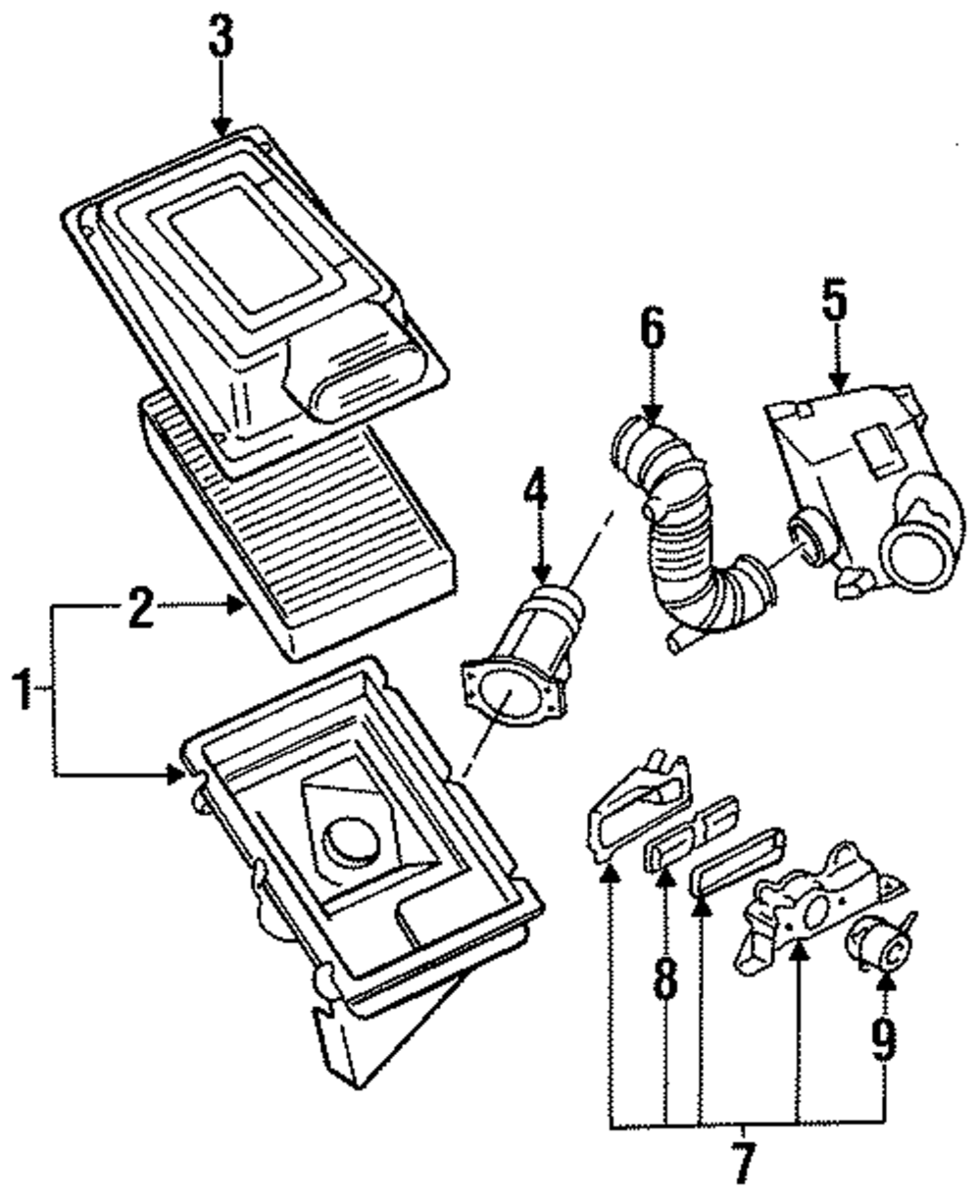 3
6
5
4
2
1
8
9
7