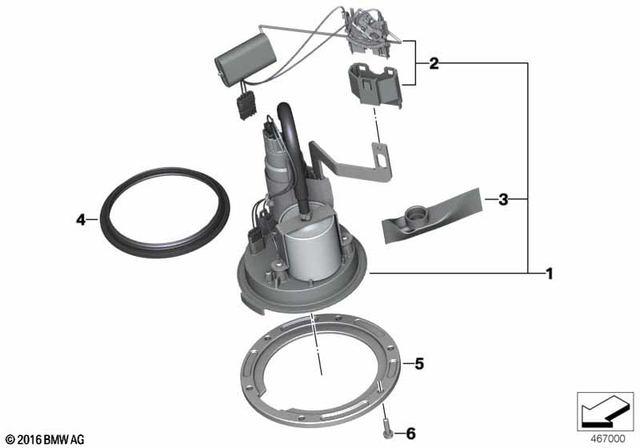 2
3
4
1
5
6
© 2016 BMW AG
467000