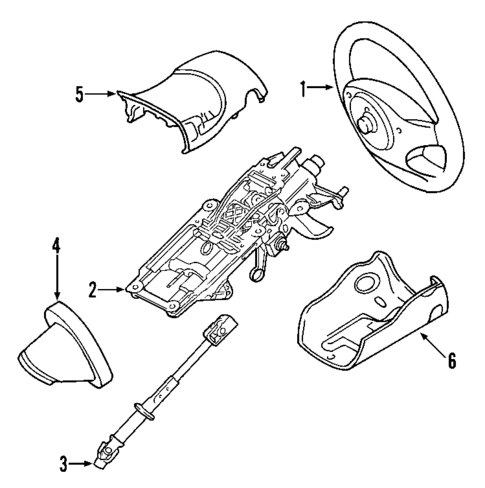 5
1
4
2
6
3