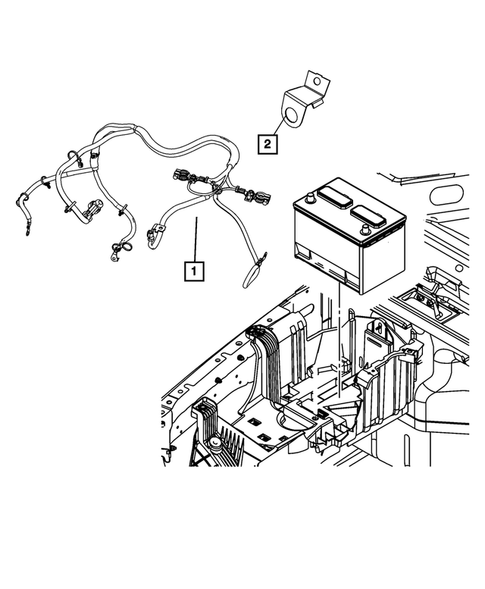 2

1